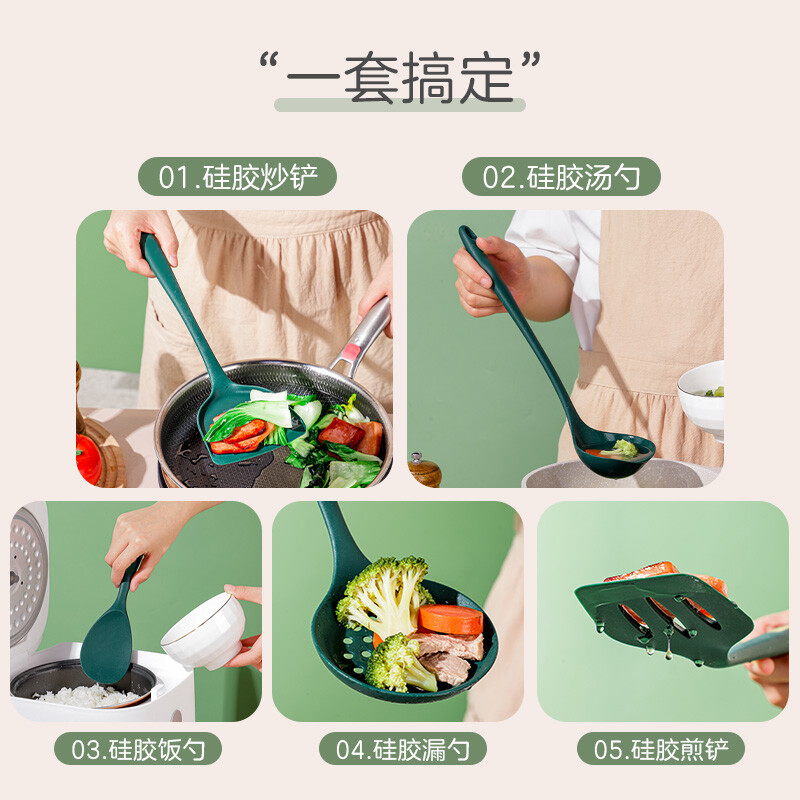 “一套搞定”

01.硅胶炒铲

02.硅胶汤勺

03.硅胶饭勺

04.硅胶漏勺

05.硅胶煎铲