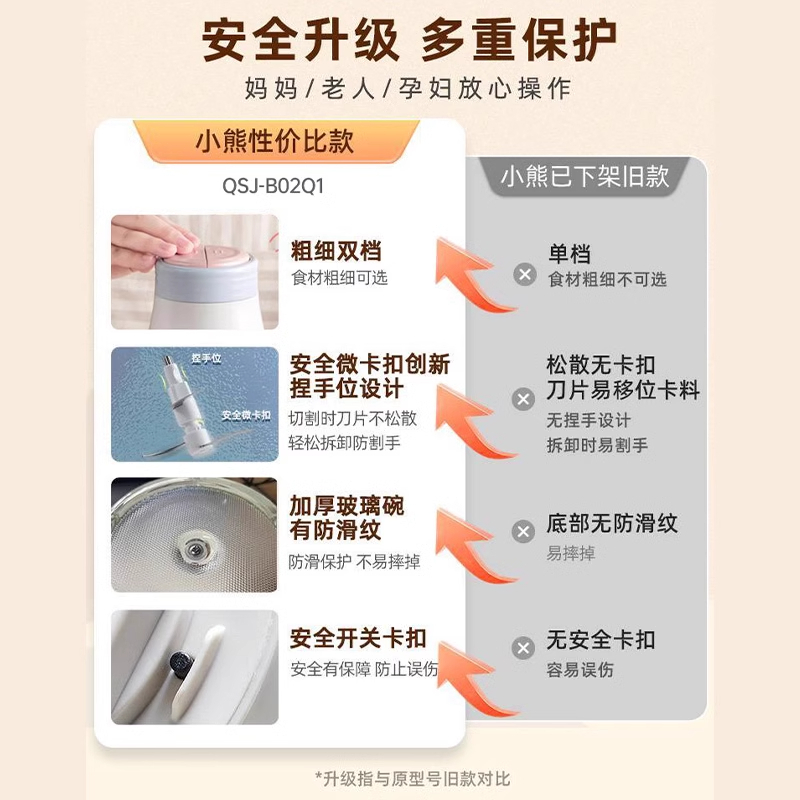 安全升级 多重保护
妈妈/老人/孕妇放心操作

小熊性价比款
QSJ-B02Q1

粗细双档
食材粗细可选

捏手位
安全微卡扣
安全微卡扣创新捏手位设计
切割时刀片不松散
轻松拆卸防割手

加厚玻璃碗有防滑纹
防滑保护 不易摔掉

安全开关卡扣
安全有保障 防止误伤

小熊已下架旧款

单档
食材粗细不可选

松散无卡扣
刀片易移位卡料
无捏手设计
拆卸时易割手

底部无防滑纹
易摔掉

无安全卡扣
容易误伤

*升级指与原型号旧款对比