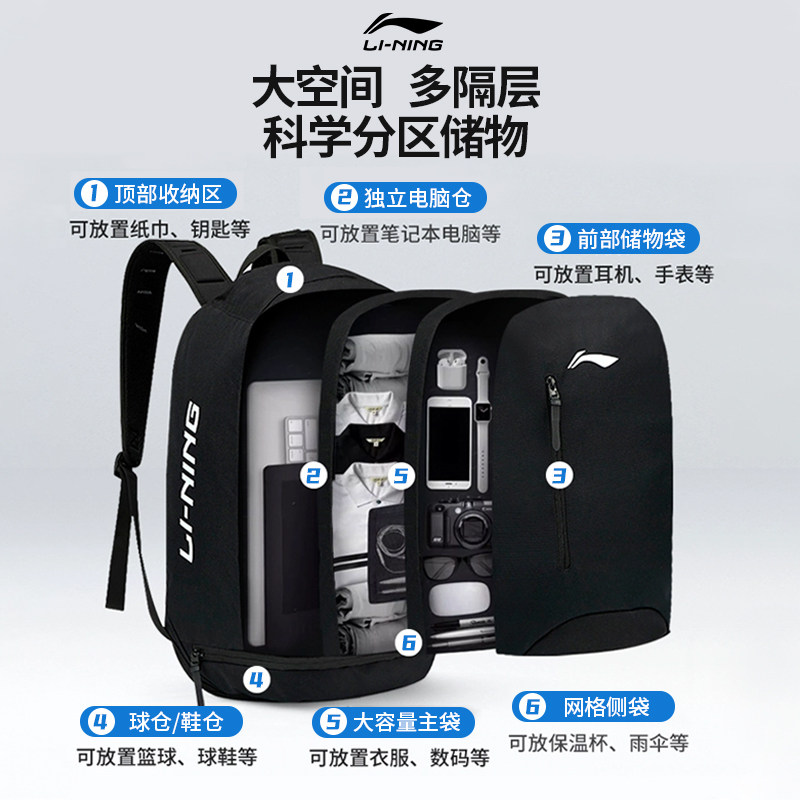 LI-NING

大空间 多隔层
科学分区储物

1 顶部收纳区
可放置纸巾、钥匙等

2 独立电脑仓
可放置笔记本电脑等

3 前部储物袋
可放置耳机、手表等

1

LI-NING

2

5

3

6

4

4 球仓/鞋仓
可放置篮球、球鞋等

5 大容量主袋
可放置衣服、数码等

6 网格侧袋
可放保温杯、雨伞等