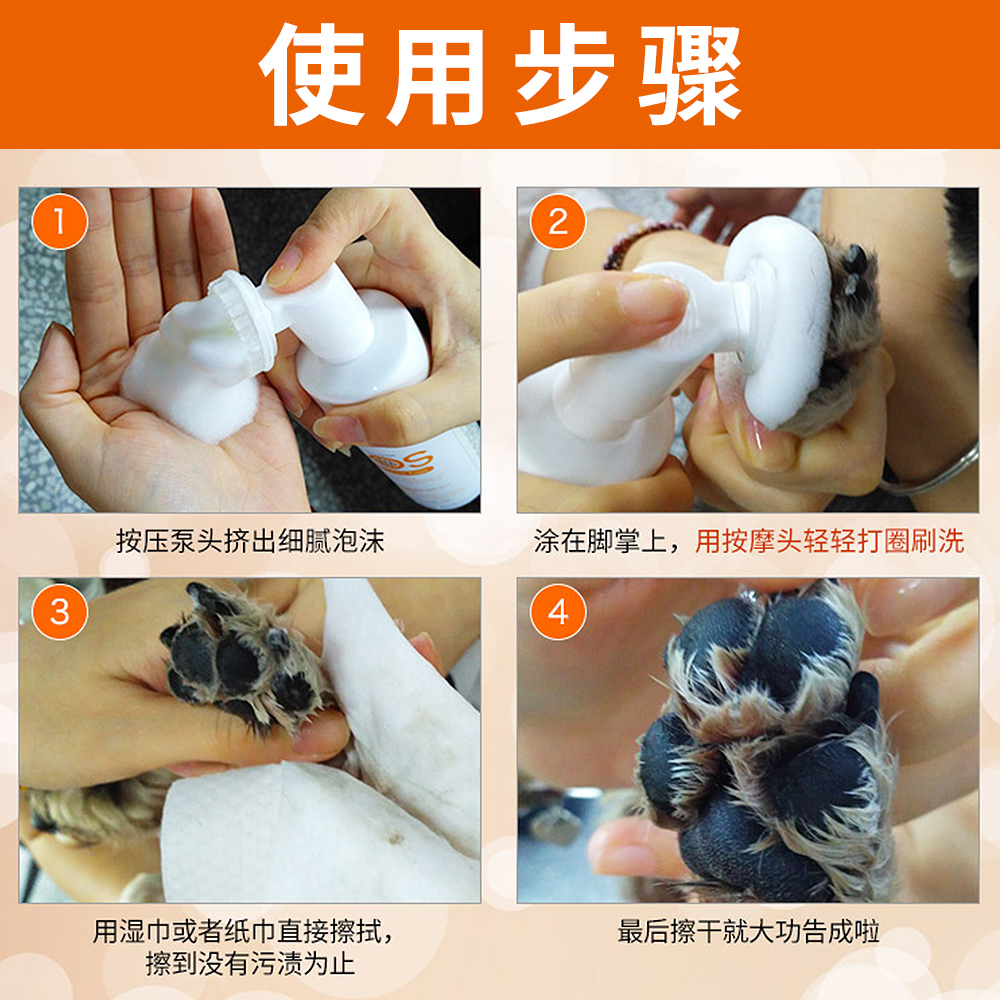 使用步骤

1

按压泵头挤出细腻泡沫

2

涂在脚掌上，用按摩头轻轻打圈刷洗

3

用湿巾或者纸巾直接擦拭，擦到没有污渍为止

4

最后擦干就大功告成啦