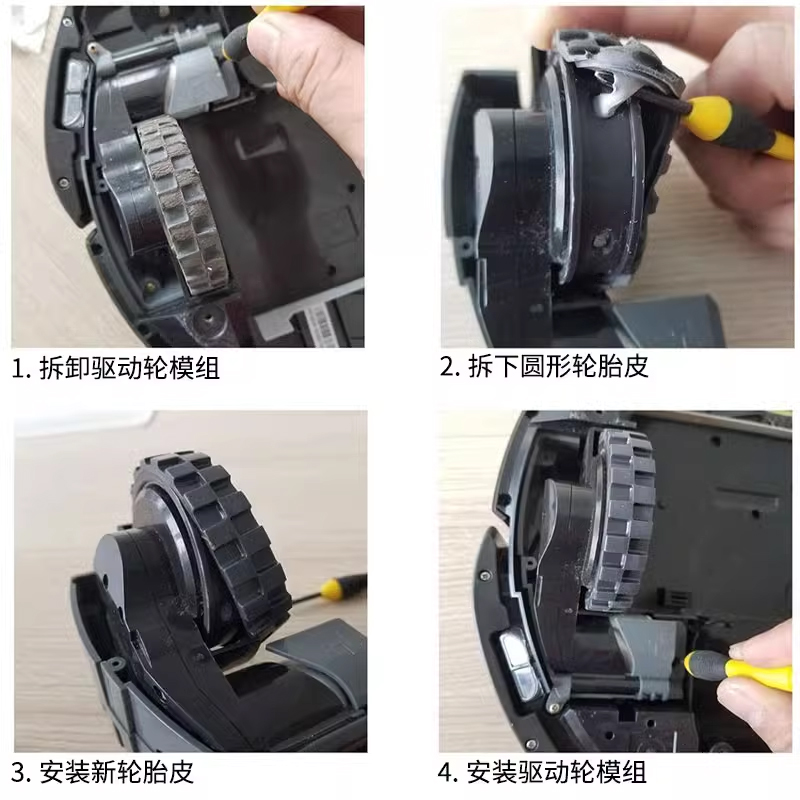 1. 拆卸驱动轮模组

2. 拆下圆形轮胎皮

3. 安装新轮胎皮

4. 安装驱动轮模组