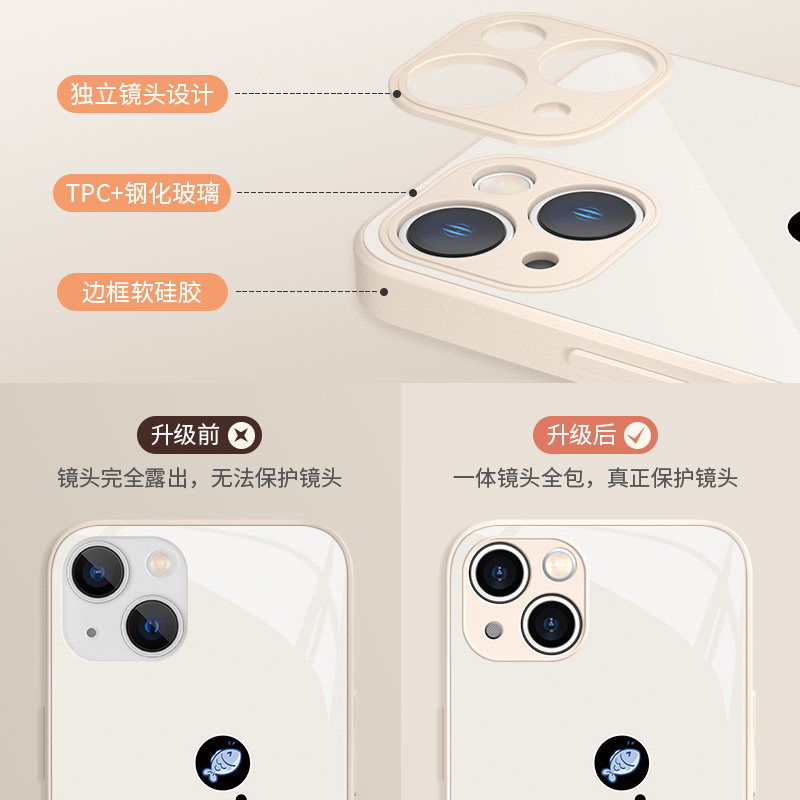 独立镜头设计

TPC+钢化玻璃

边框软硅胶

升级前

镜头完全露出，无法保护镜头

升级后

一体镜头全包，真正保护镜头