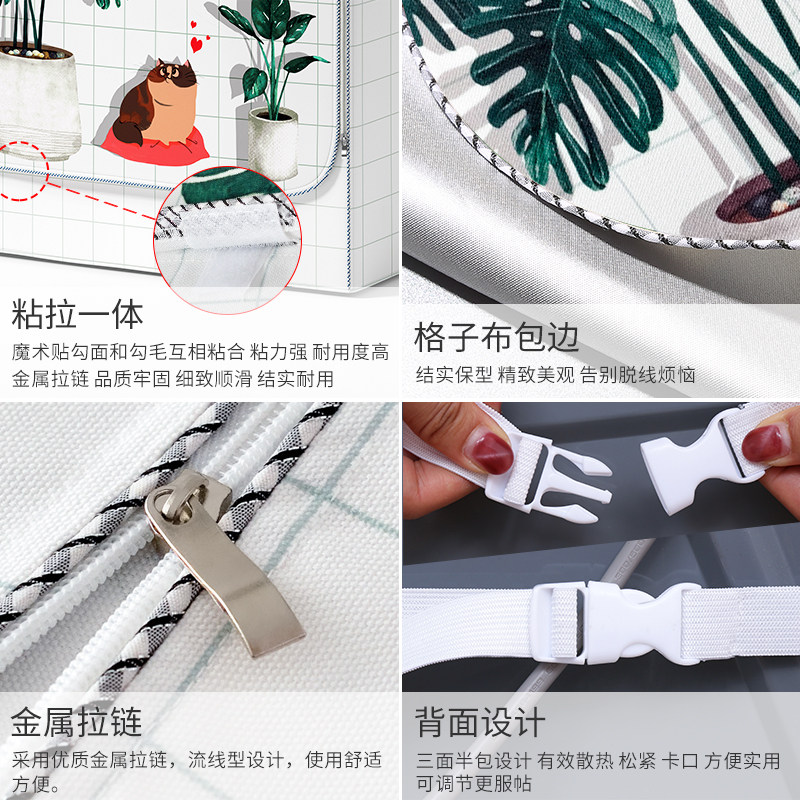 粘拉一体

魔术贴勾面和勾毛互相粘合 粘力强 耐用度高 金属拉链 品质牢固 细致顺滑 结实耐用

格子布包边

结实保型 精致美观 告别脱线烦恼

金属拉链

采用优质金属拉链，流线型设计，使用舒适方便。

背面设计

三面半包设计 有效散热 松紧 卡口 方便实用 可调节更服帖