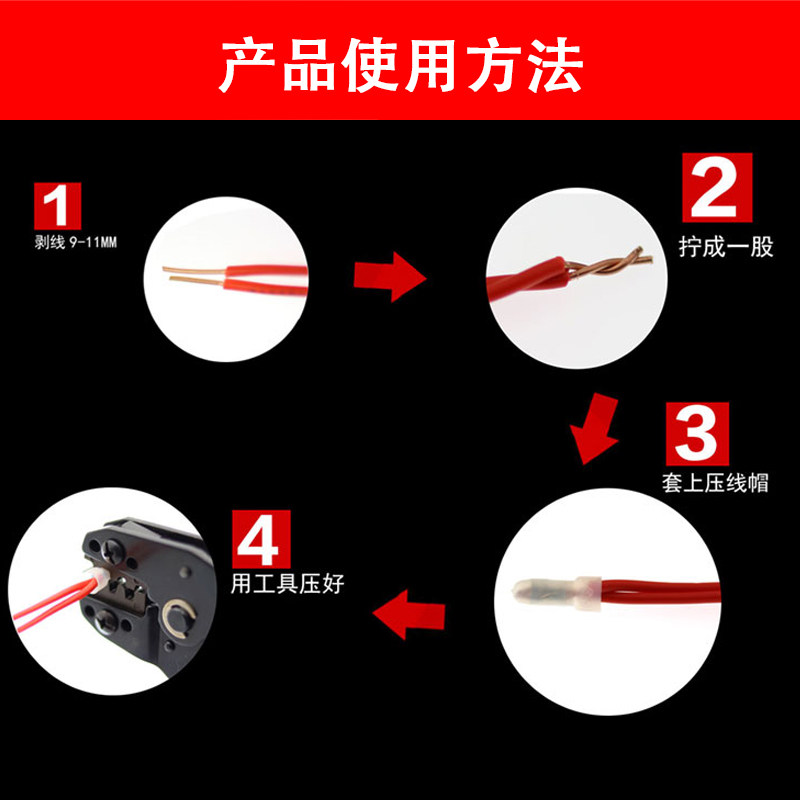 产品使用方法

1
剥线 9-11MM

2
拧成一股

3
套上压线帽

4
用工具压好