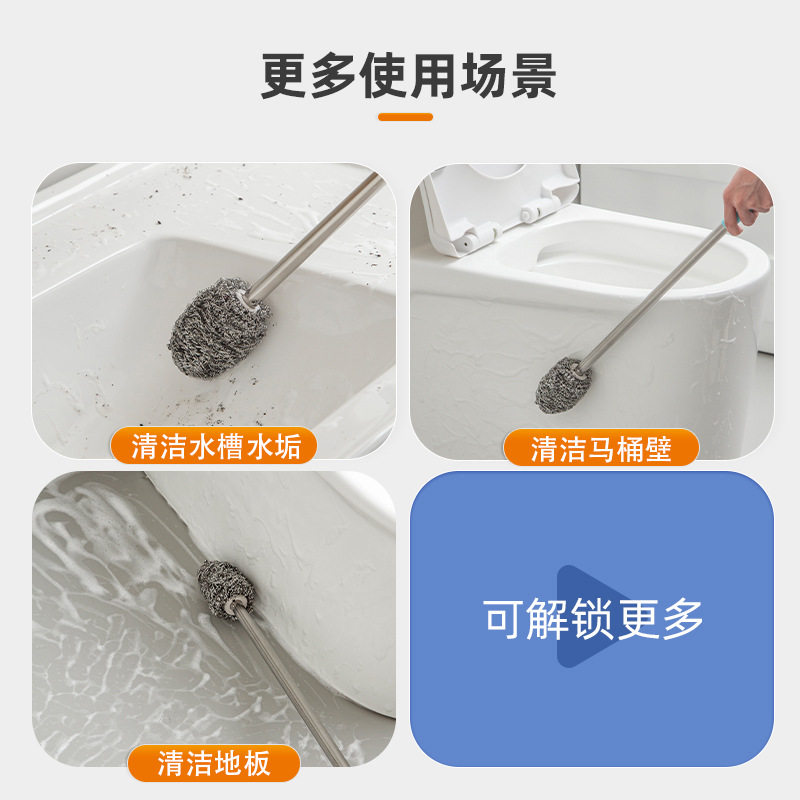 更多使用场景

清洁水槽水垢

清洁马桶壁

清洁地板

可解锁更多