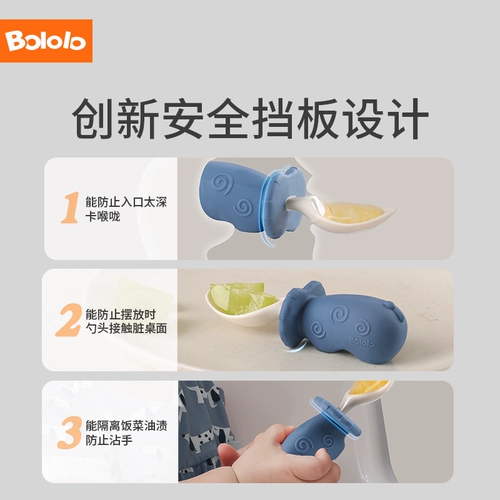 Bololo

创新安全挡板设计

1 能防止入口太深卡喉咙

2 能防止摆放时勺头接触脏桌面

Bololo

3 能隔离饭菜油渍防止沾手