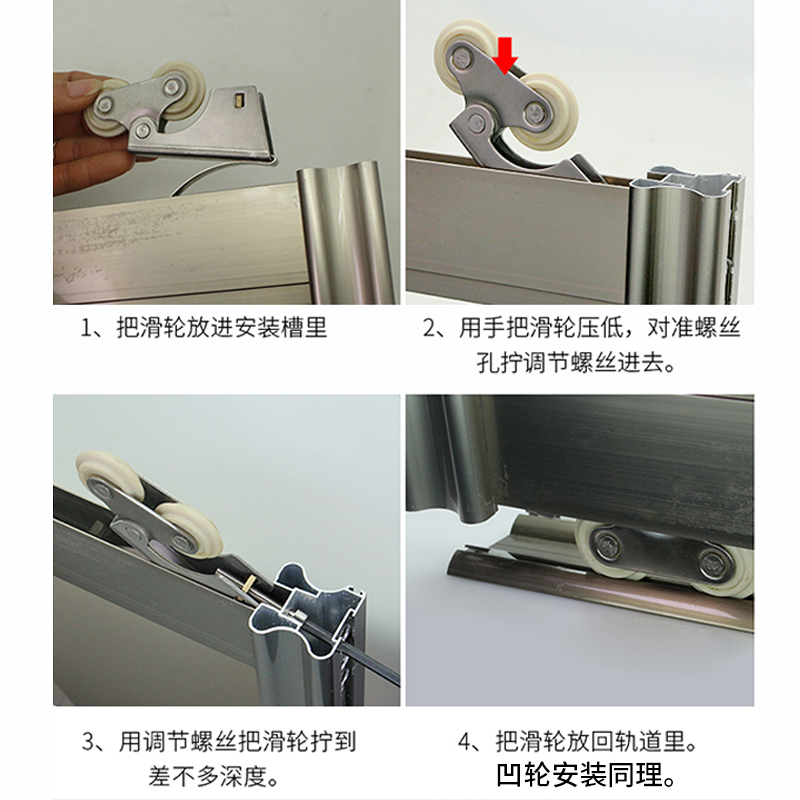 1、把滑轮放进安装槽里

2、用手把滑轮压低，对准螺丝孔拧调节螺丝进去。

3、用调节螺丝把滑轮拧到差不多深度。

4、把滑轮放回轨道里。

凹轮安装同理。