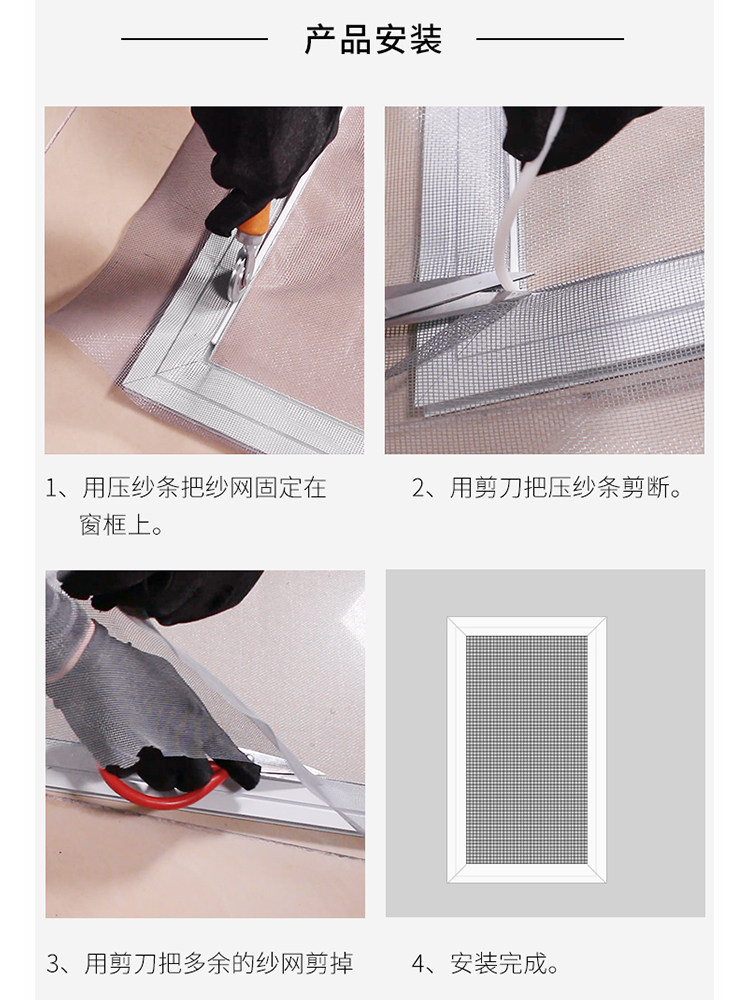 产品安装

1、用压纱条把纱网固定在窗框上。

2、用剪刀把压纱条剪断。

3、用剪刀把多余的纱网剪掉

4、安装完成。