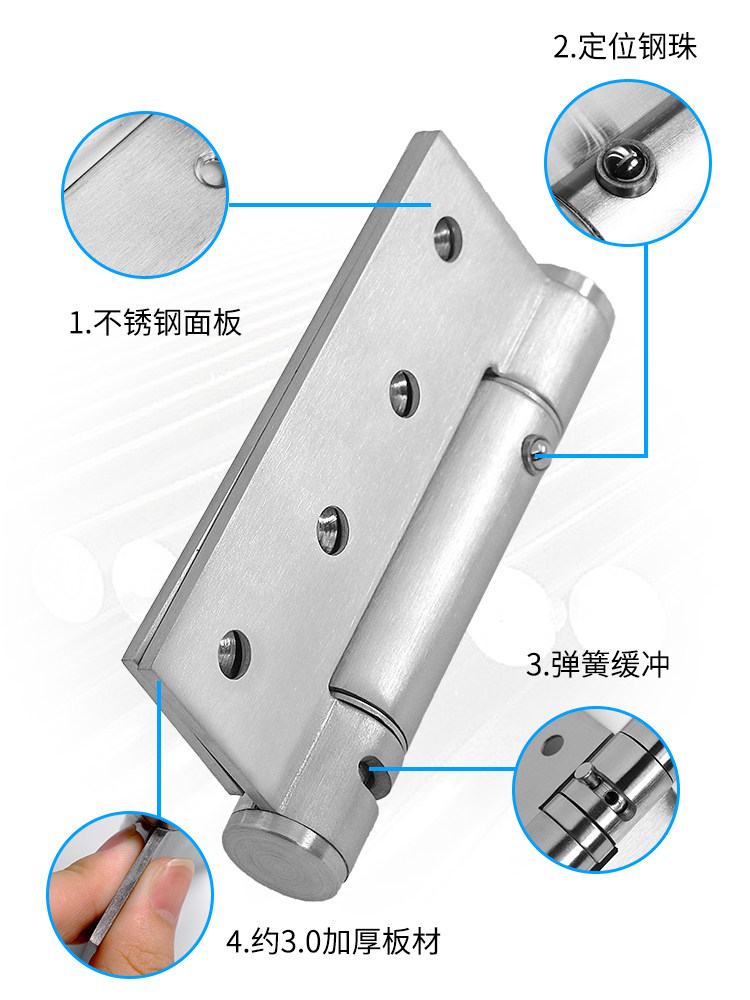 2.定位钢珠

1.不锈钢面板

3.弹簧缓冲

4.约3.0加厚板材