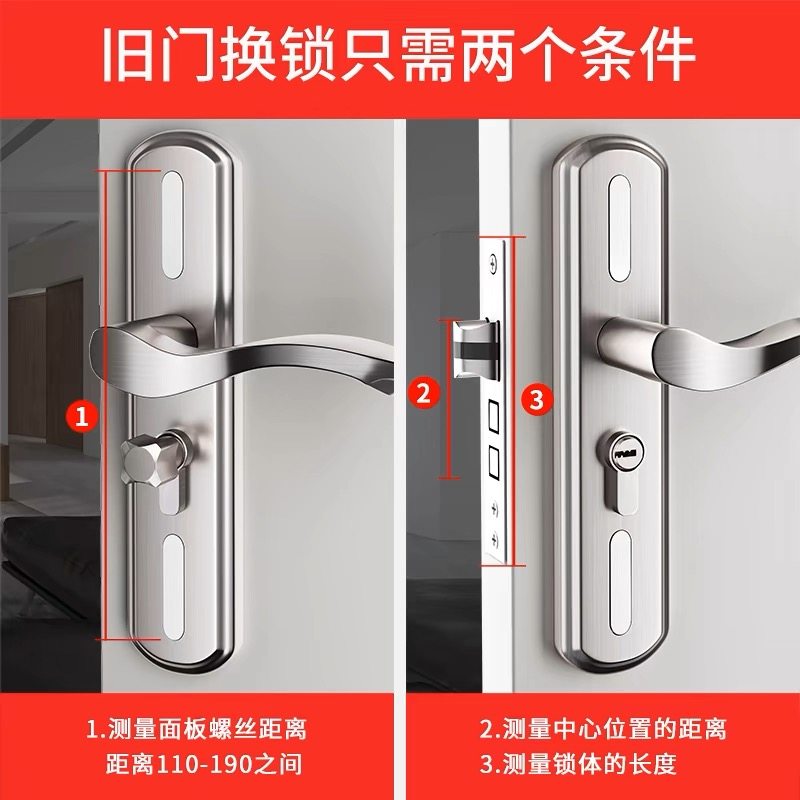 旧门换锁只需两个条件

1

2

3

1.测量面板螺丝距离
距离110-190之间

2.测量中心位置的距离
3.测量锁体的长度