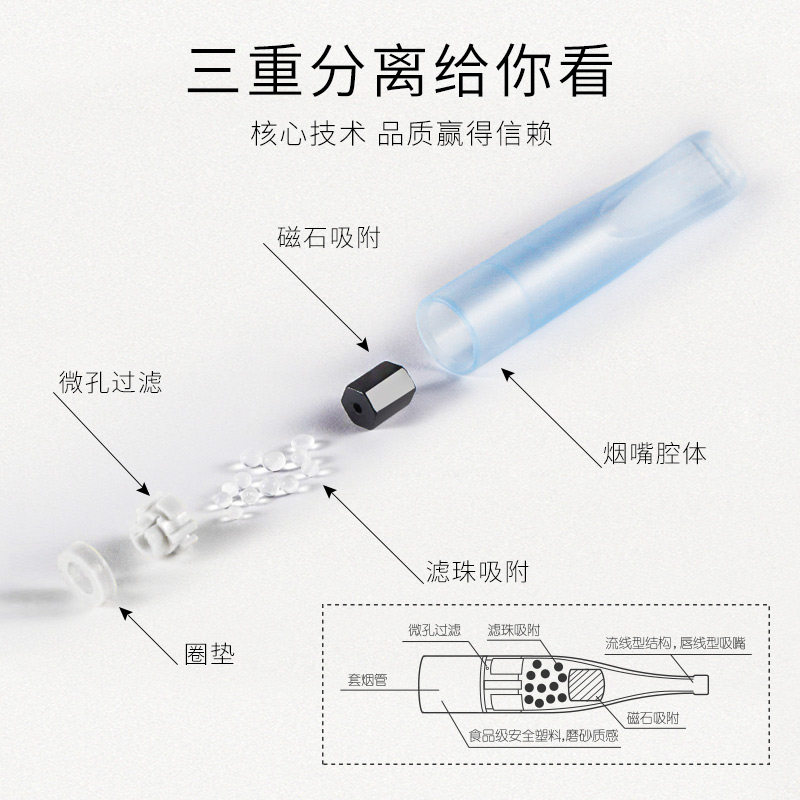 三重分离给你看

核心技术 品质赢得信赖

磁石吸附

微孔过滤

烟嘴腔体

滤珠吸附

圈垫

微孔过滤

滤珠吸附

流线型结构，唇线型吸嘴

套烟管

磁石吸附

食品级安全塑料，磨砂质感