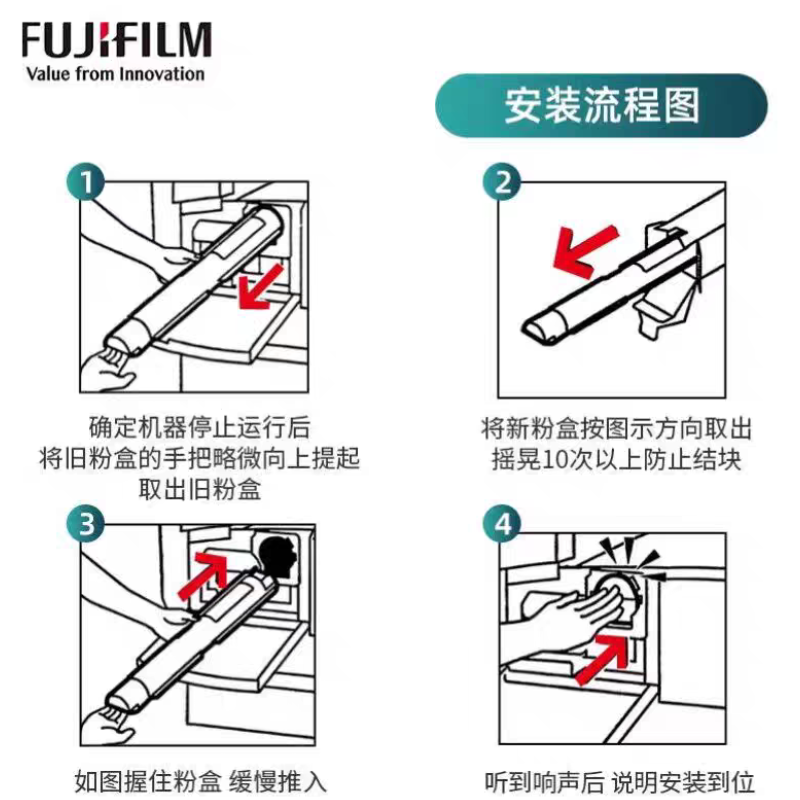 FUJIFILM
Value from Innovation

安装流程图

1

确定机器停止运行后
将旧粉盒的手把略微向上提起
取出旧粉盒

2

将新粉盒按图示方向取出
摇晃10次以上防止结块

3

如图握住粉盒 缓慢推入

4

听到响声后 说明安装到位