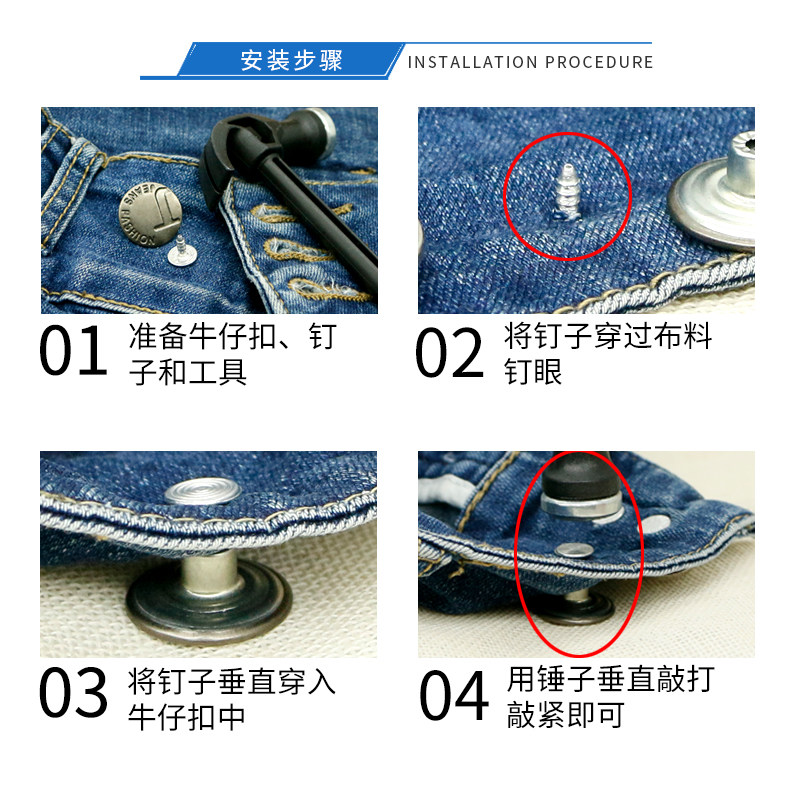 安装步骤 INSTALLATION PROCEDURE

JEANS FASHION

01 准备牛仔扣、钉子和工具

02 将钉子穿过布料钉眼

03 将钉子垂直穿入牛仔扣中

04 用锤子垂直敲打敲紧即可