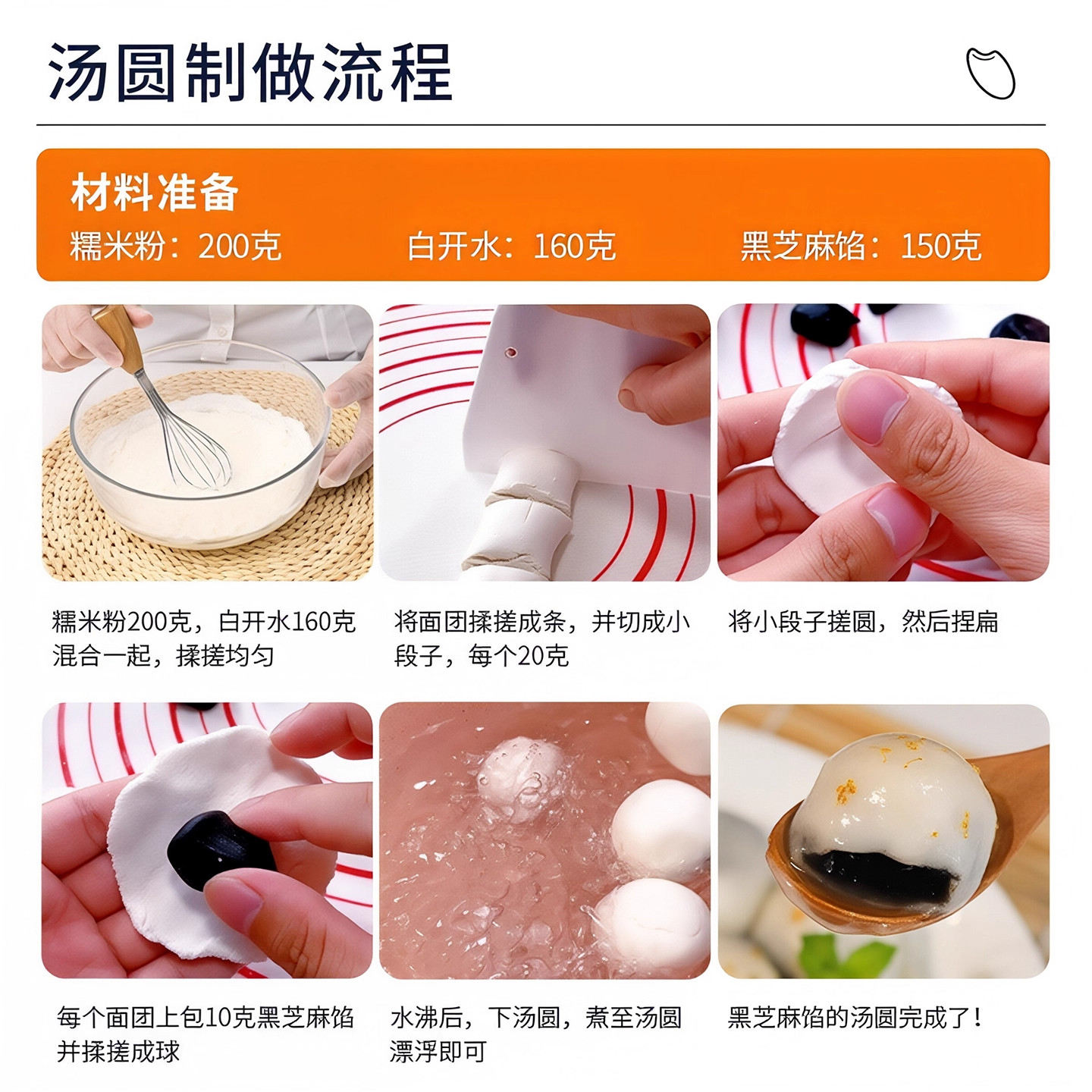 汤圆制做流程

材料准备
糯米粉：200克　白开水：160克　黑芝麻馅：150克

糯米粉200克，白开水160克混合一起，揉搓均匀

将面团揉搓成条，并切成小段子，每个20克

将小段子搓圆，然后捏扁

每个面团上包10克黑芝麻馅并揉搓成球

水沸后，下汤圆，煮至汤圆漂浮即可

黑芝麻馅的汤圆完成了！