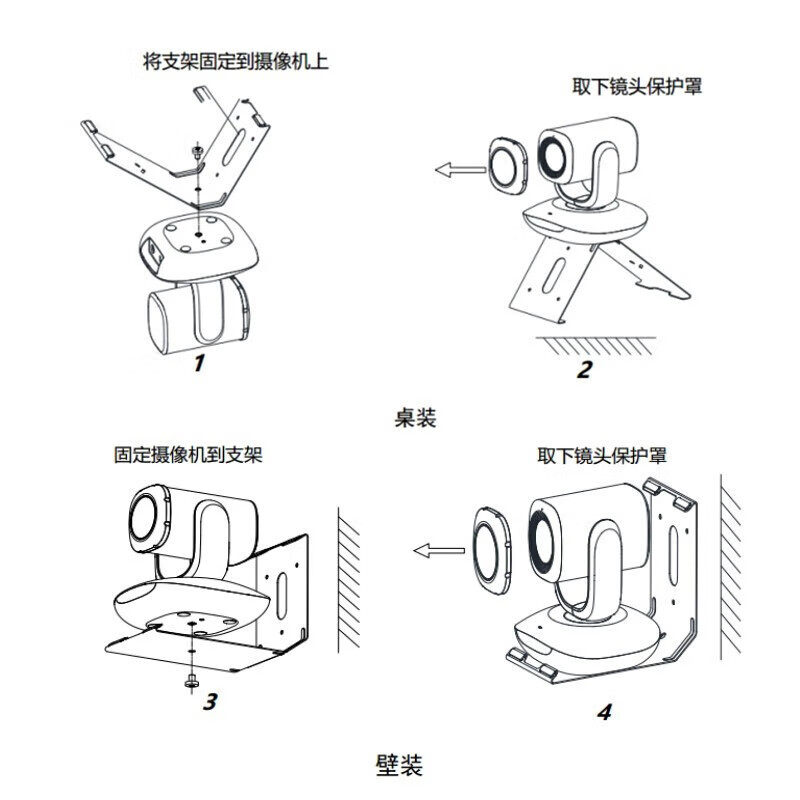 将支架固定到摄像机上

1

取下镜头保护罩

2

桌装

固定摄像机到支架

3

取下镜头保护罩

4

壁装