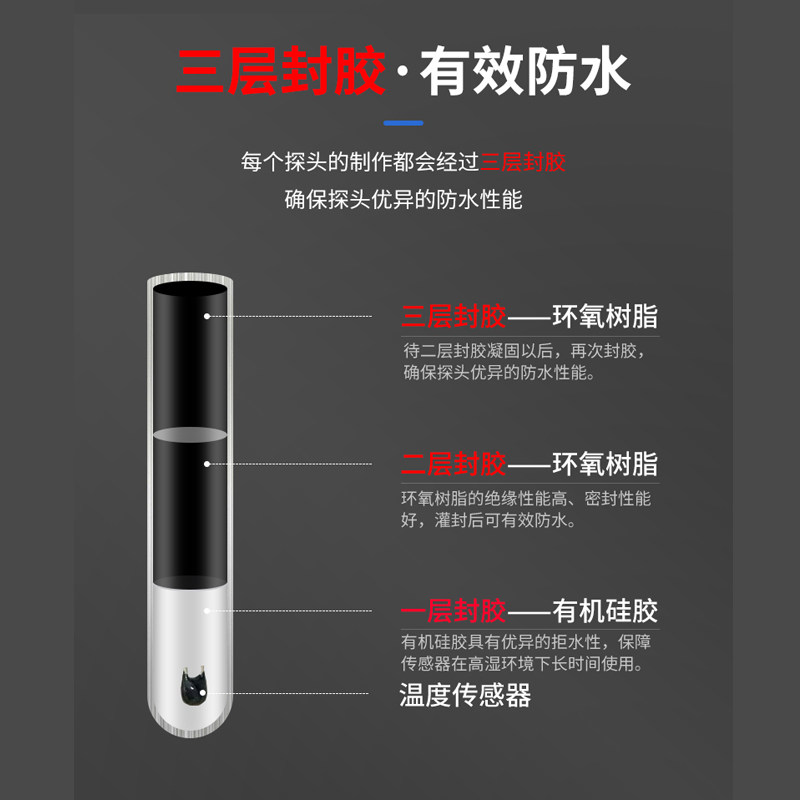 三层封胶·有效防水

每个探头的制作都会经过三层封胶
确保探头优异的防水性能

三层封胶——环氧树脂
待二层封胶凝固以后，再次封胶，确保探头优异的防水性能。

二层封胶——环氧树脂
环氧树脂的绝缘性能高、密封性能好，灌封后可有效防水。

一层封胶——有机硅胶
有机硅胶具有优异的拒水性，保障传感器在高湿环境下长时间使用。

温度传感器