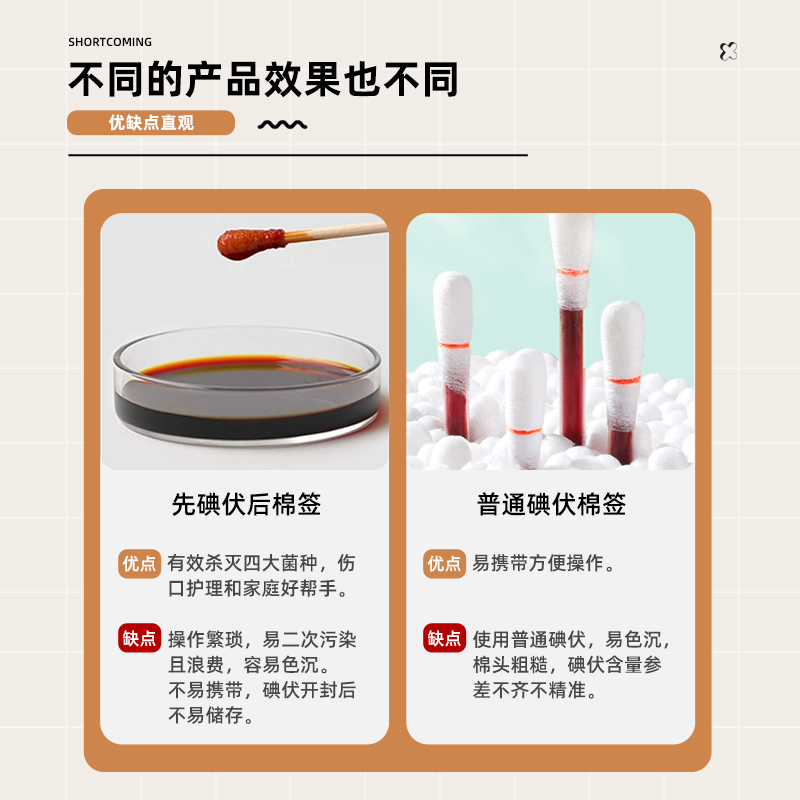 SHORTCOMING

不同的产品效果也不同

优缺点直观

先碘伏后棉签

优点 有效杀灭四大菌种，伤口护理和家庭好帮手。

缺点 操作繁琐，易二次污染且浪费，容易色沉。不易携带，碘伏开封后不易储存。

普通碘伏棉签

优点 易携带方便操作。

缺点 使用普通碘伏，易色沉，棉头粗糙，碘伏含量参差不齐不精准。