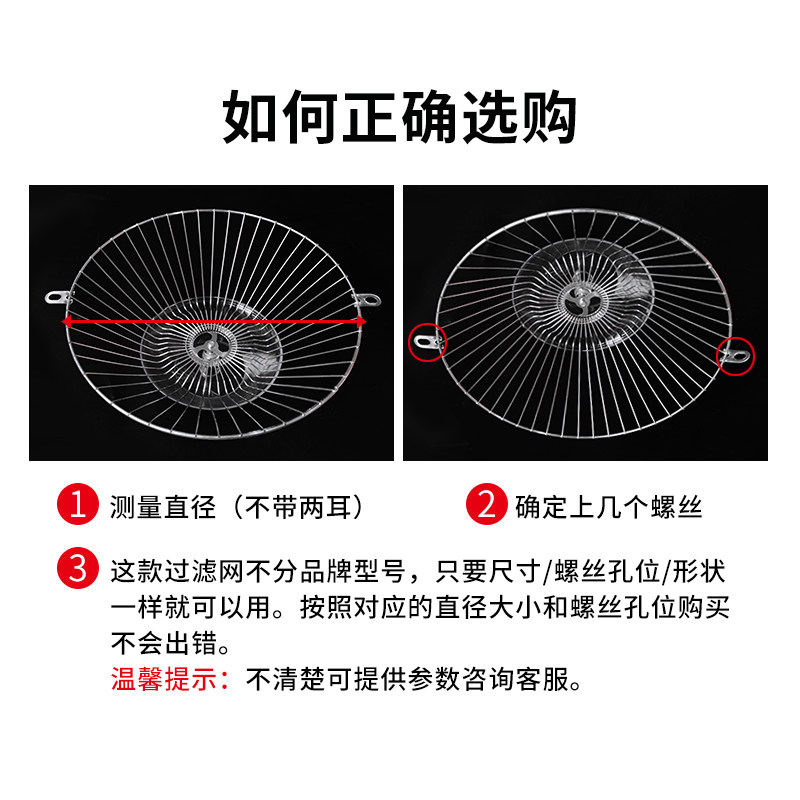 如何正确选购

1 测量直径（不带两耳）

2 确定上几个螺丝

3 这款过滤网不分品牌型号，只要尺寸/螺丝孔位/形状一样就可以用。按照对应的直径大小和螺丝孔位购买不会出错。

温馨提示：不清楚可提供参数咨询客服。