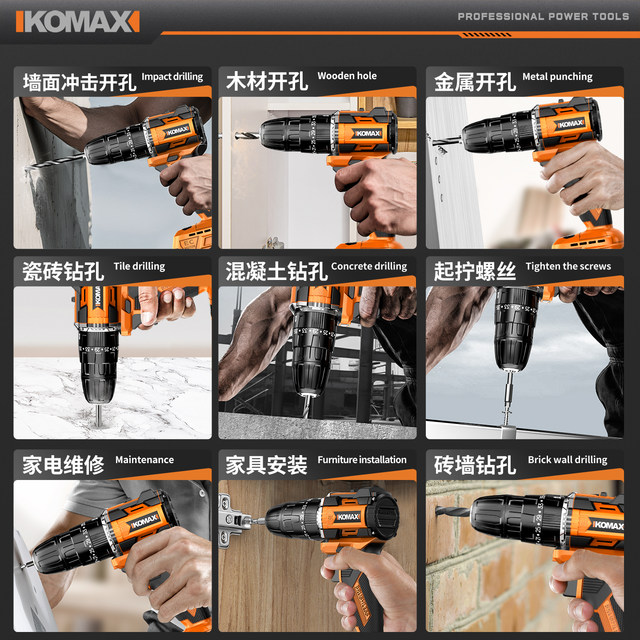 KOMAX

PROFESSIONAL POWER TOOLS

墙面冲击开孔 Impact drilling

KOMAX

木材开孔 Wooden hole

KOMAX

金属开孔 Metal punching

KOMAX

瓷砖钻孔 Tile drilling

KOMAX

混凝土钻孔 Concrete drilling

起拧螺丝 Tighten the screws

家电维修 Maintenance

KOMAX

家具安装 Furniture installation

KOMAX

砖墙钻孔 Brick wall drilling

KOMAX