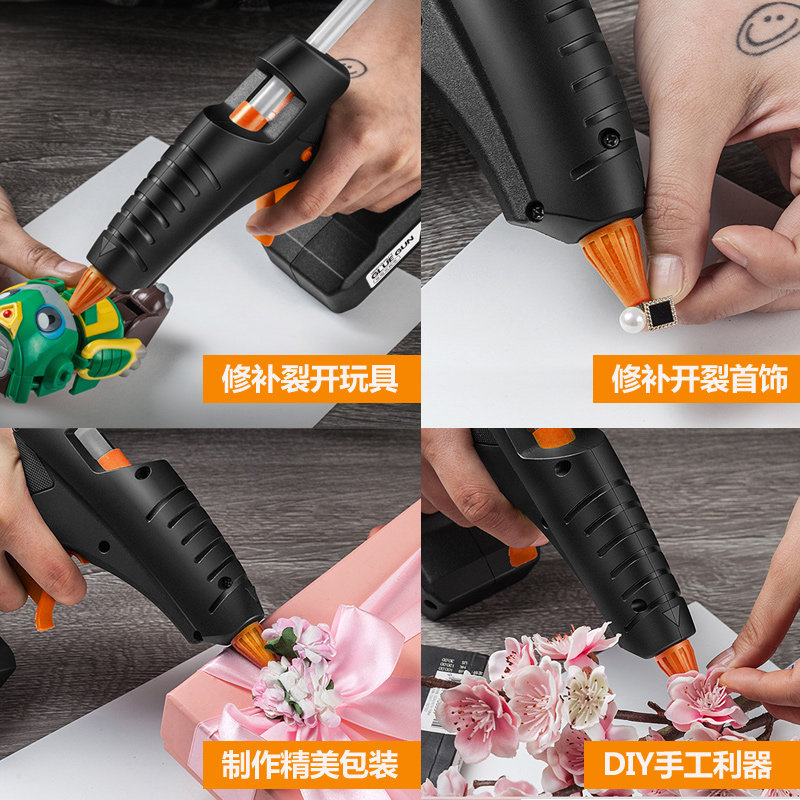 GLUE GUN

修补裂开玩具

修补开裂首饰

制作精美包装

DIY手工利器