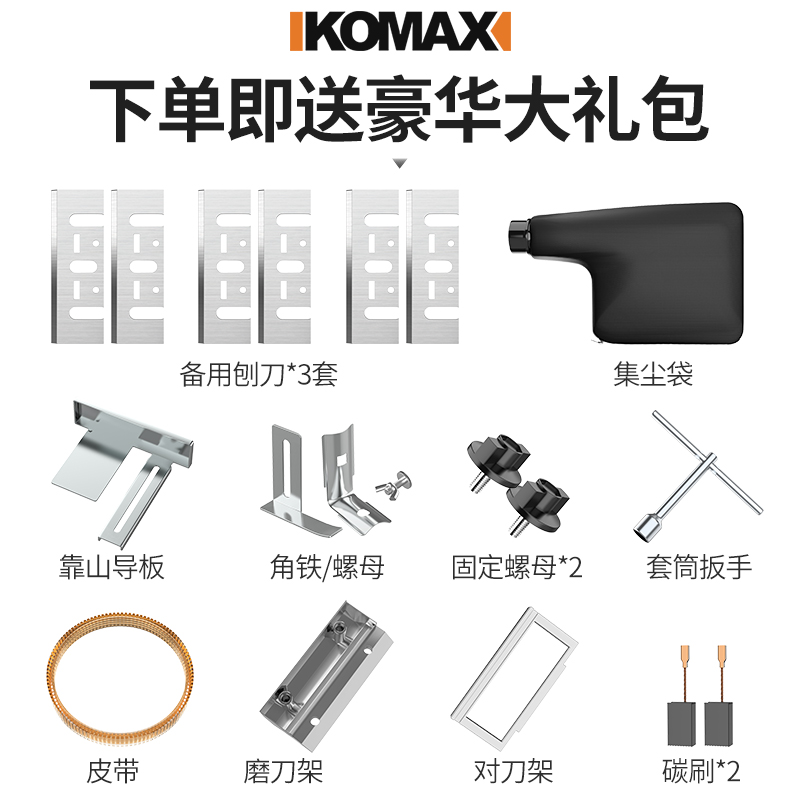 KOMAX

下单即送豪华大礼包

备用刨刀*3套

集尘袋

靠山导板

角铁/螺母

固定螺母*2

套筒扳手

皮带

磨刀架

对刀架

碳刷*2