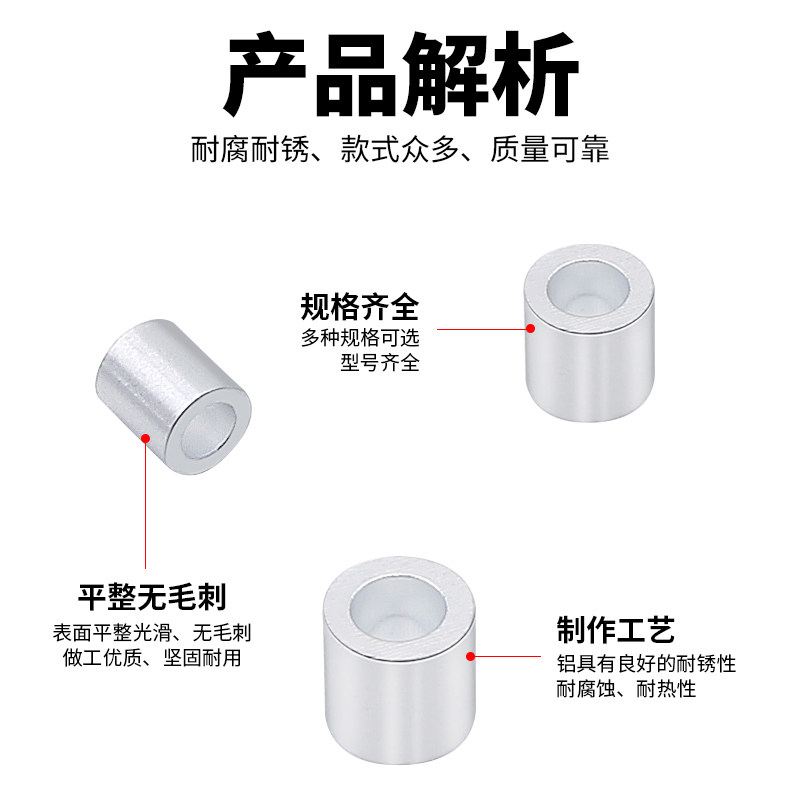 产品解析

耐腐耐锈、款式众多、质量可靠

规格齐全
多种规格可选
型号齐全

平整无毛刺
表面平整光滑、无毛刺
做工优质、坚固耐用

制作工艺
铝具有良好的耐锈性
耐腐蚀、耐热性