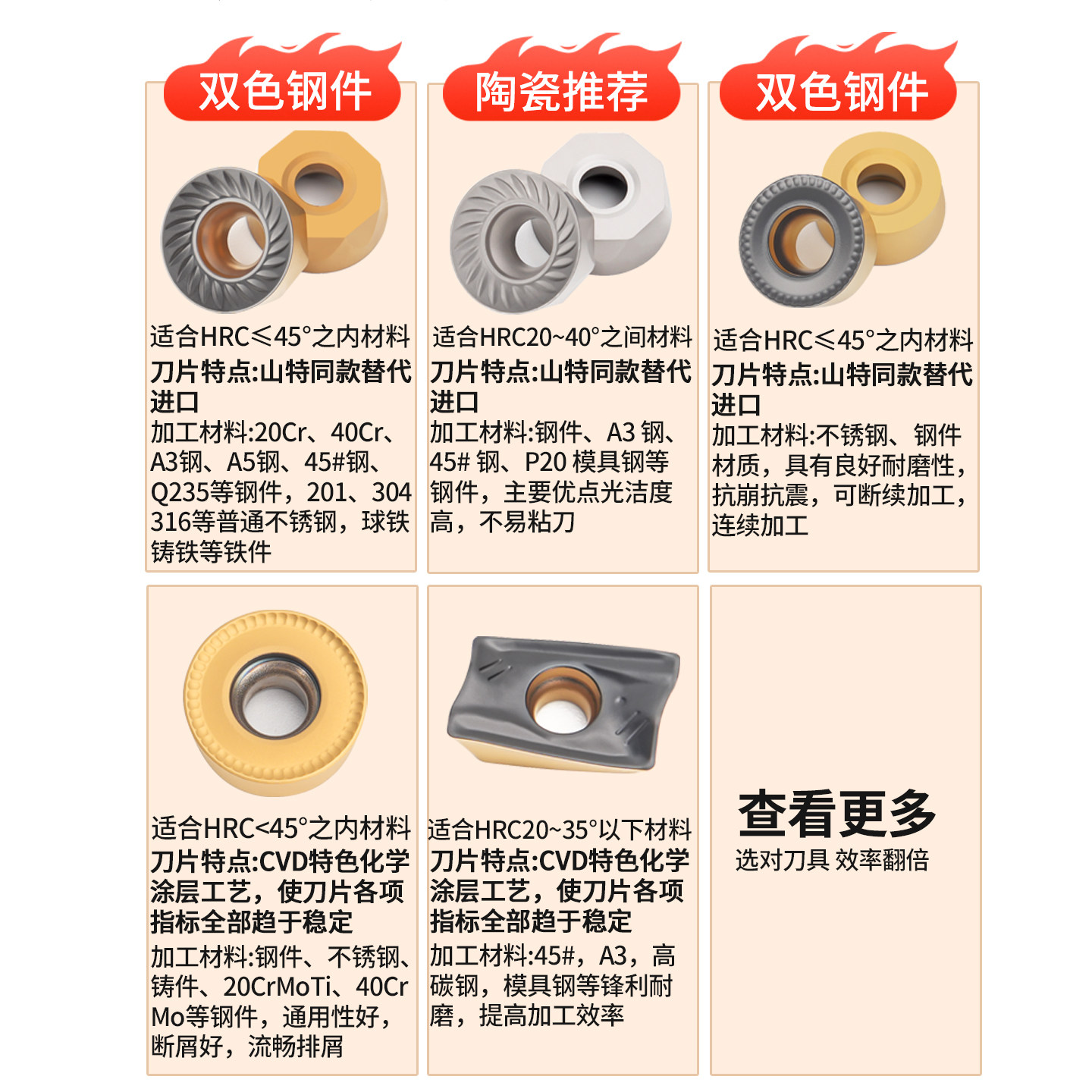 双色钢件

适合HRC≤45°之内材料
刀片特点:山特同款替代进口
加工材料:20Cr、40Cr、A3钢、A5钢、45#钢、Q235等钢件，201、304 316等普通不锈钢，球铁铸铁等铁件

陶瓷推荐

适合HRC20~40°之间材料
刀片特点:山特同款替代进口
加工材料:钢件、A3 钢、45# 钢、P20 模具钢等钢件，主要优点光洁度高，不易粘刀

双色钢件

适合HRC≤45°之内材料
刀片特点:山特同款替代进口
加工材料:不锈钢、钢件材质，具有良好耐磨性，抗崩抗震，可断续加工，连续加工

适合HRC<45°之内材料
刀片特点:CVD特色化学涂层工艺，使刀片各项指标全部趋于稳定
加工材料:钢件、不锈钢、铸件、20CrMoTi、40Cr Mo等钢件，通用性好，断屑好，流畅排屑

适合HRC20~35°以下材料
刀片特点:CVD特色化学涂层工艺，使刀片各项指标全部趋于稳定
加工材料:45#，A3，高碳钢，模具钢等锋利耐磨，提高加工效率

查看更多
选对刀具 效率翻倍