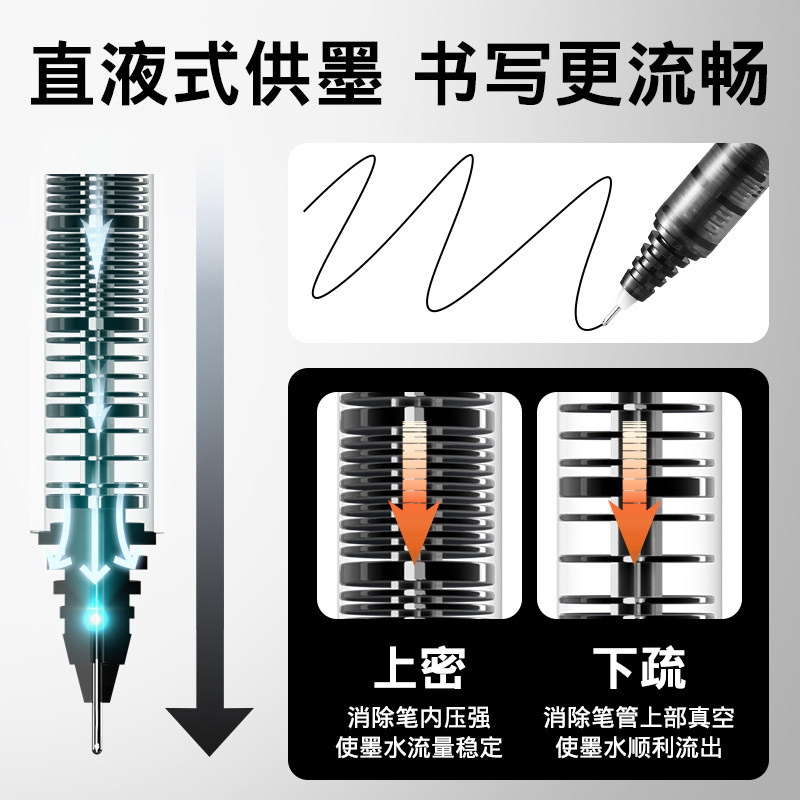 直液式供墨 书写更流畅

上密
消除笔内压强
使墨水流量稳定

下疏
消除笔管上部真空
使墨水顺利流出