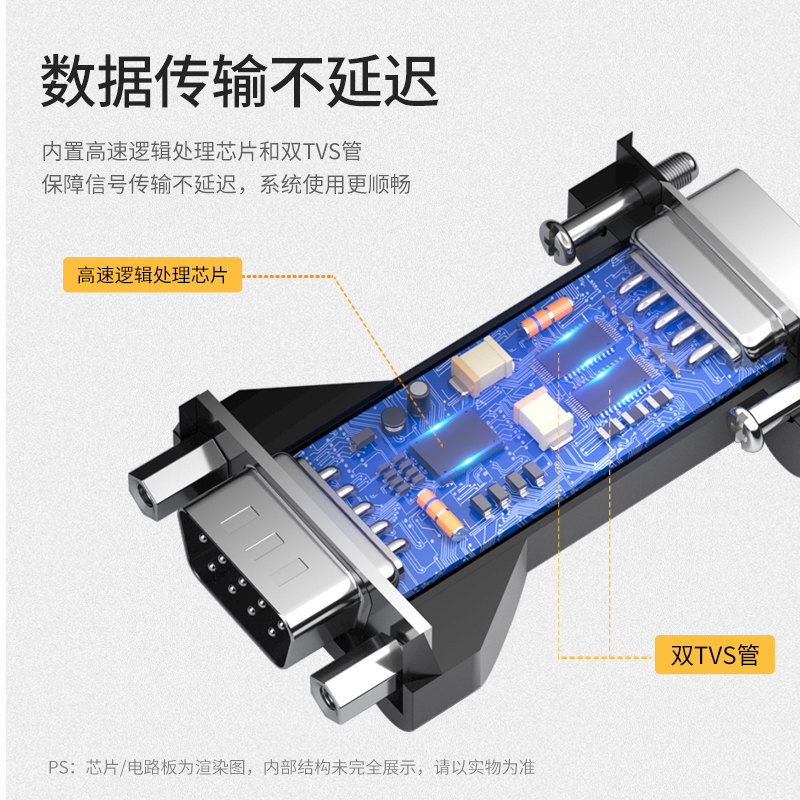 数据传输不延迟

内置高速逻辑处理芯片和双TVS管
保障信号传输不延迟，系统使用更顺畅

高速逻辑处理芯片

双TVS管

PS：芯片/电路板为渲染图，内部结构未完全展示，请以实物为准