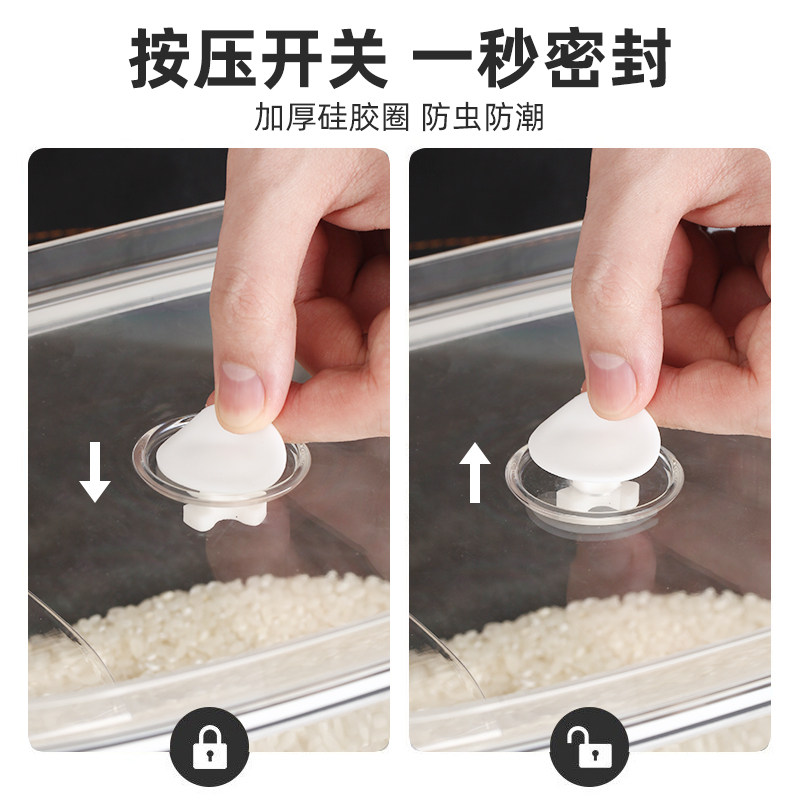 按压开关 一秒密封

加厚硅胶圈 防虫防潮