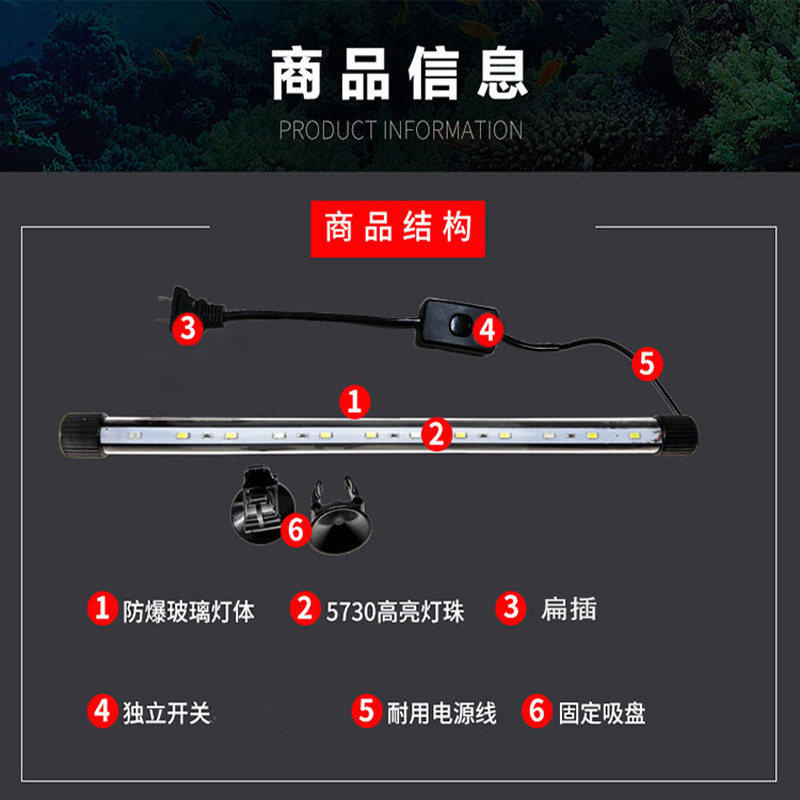 商品信息
PRODUCT INFORMATION

商品结构

3
4
5
1
2
6

1 防爆玻璃灯体
2 5730高亮灯珠
3 扁插

4 独立开关
5 耐用电源线
6 固定吸盘