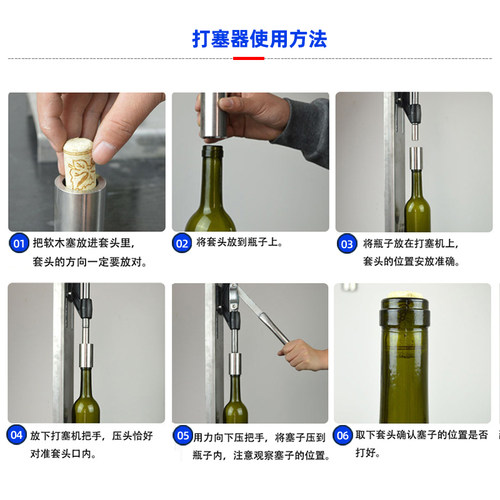 打塞器使用方法

01 把软木塞放进套头里，套头的方向一定要放对。

02 将套头放到瓶子上。

03 将瓶子放在打塞机上，套头的位置安放准确。

04 放下打塞机把手，压头恰好对准套头口内。

05 用力向下压把手，将塞子压到瓶子内，注意观察塞子的位置。

06 取下套头确认塞子的位置是否打好。