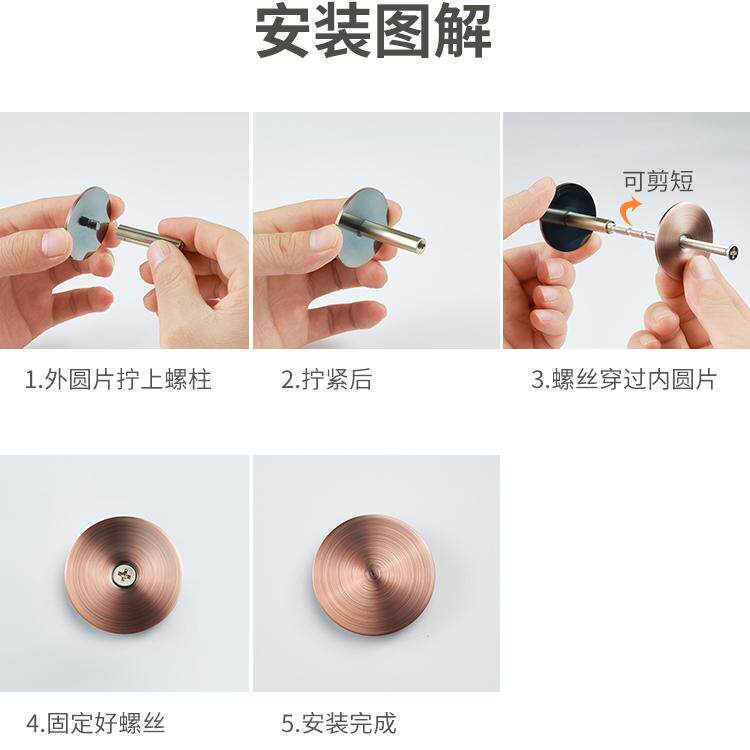 安装图解

可剪短

1.外圆片拧上螺柱

2.拧紧后

3.螺丝穿过内圆片

4.固定好螺丝

5.安装完成