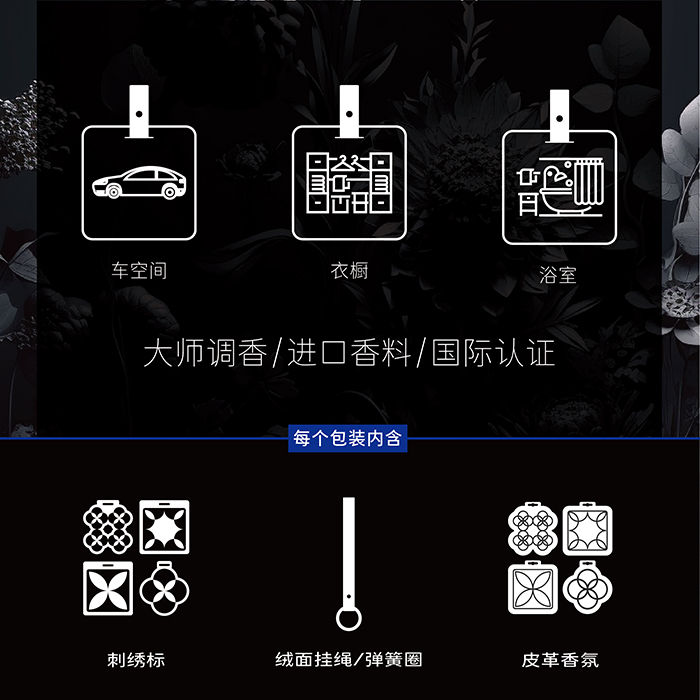 车空间

衣橱

浴室

大师调香/进口香料/国际认证

每个包装内含

刺绣标

绒面挂绳/弹簧圈

皮革香氛