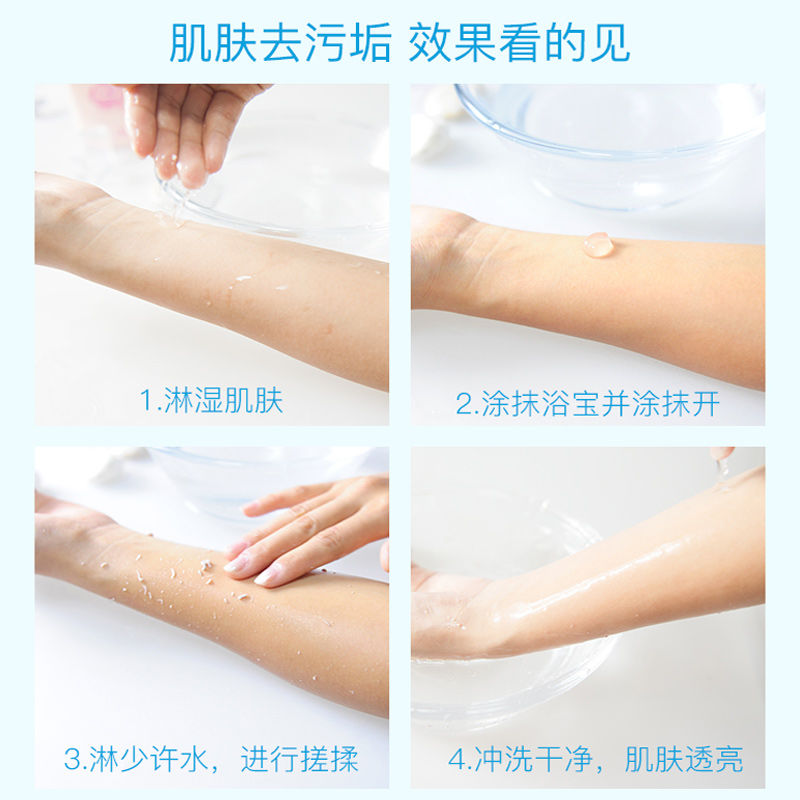 肌肤去污垢 效果看的见

1.淋湿肌肤

2.涂抹浴宝并涂抹开

3.淋少许水，进行搓揉

4.冲洗干净，肌肤透亮