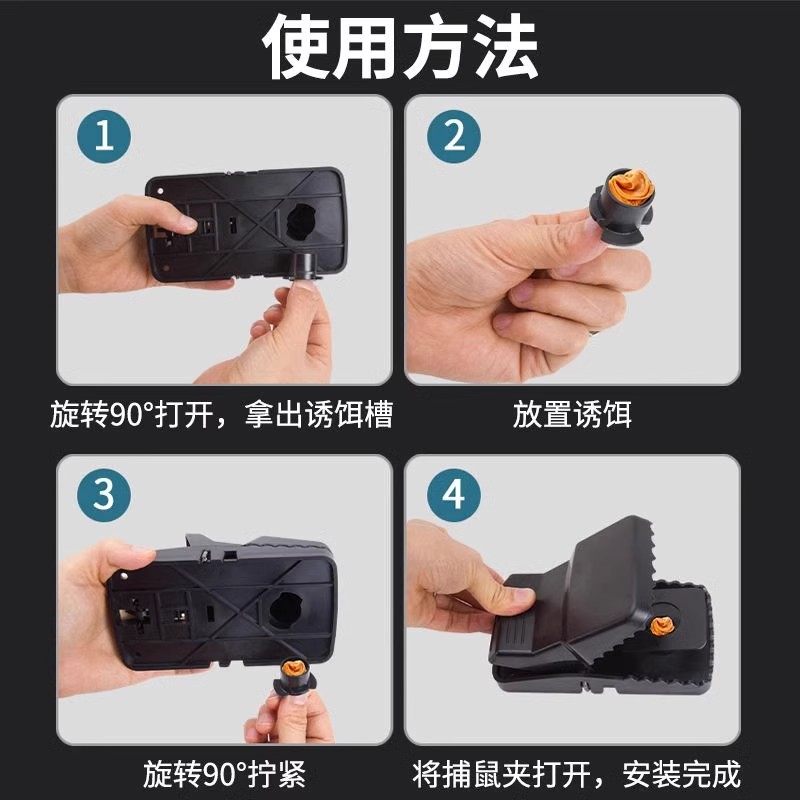 使用方法

1

旋转90°打开，拿出诱饵槽

2

放置诱饵

3

旋转90°拧紧

4

将捕鼠夹打开，安装完成