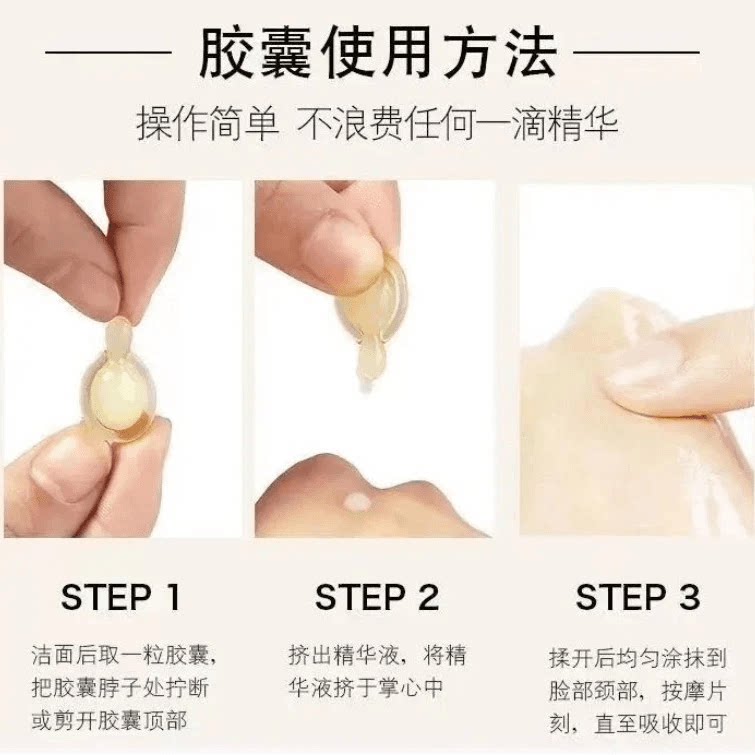 胶囊使用方法

操作简单 不浪费任何一滴精华

STEP 1

洁面后取一粒胶囊，把胶囊脖子处拧断或剪开胶囊顶部

STEP 2

挤出精华液，将精华液挤于掌心中

STEP 3

揉开后均匀涂抹到脸部颈部，按摩片刻，直至吸收即可