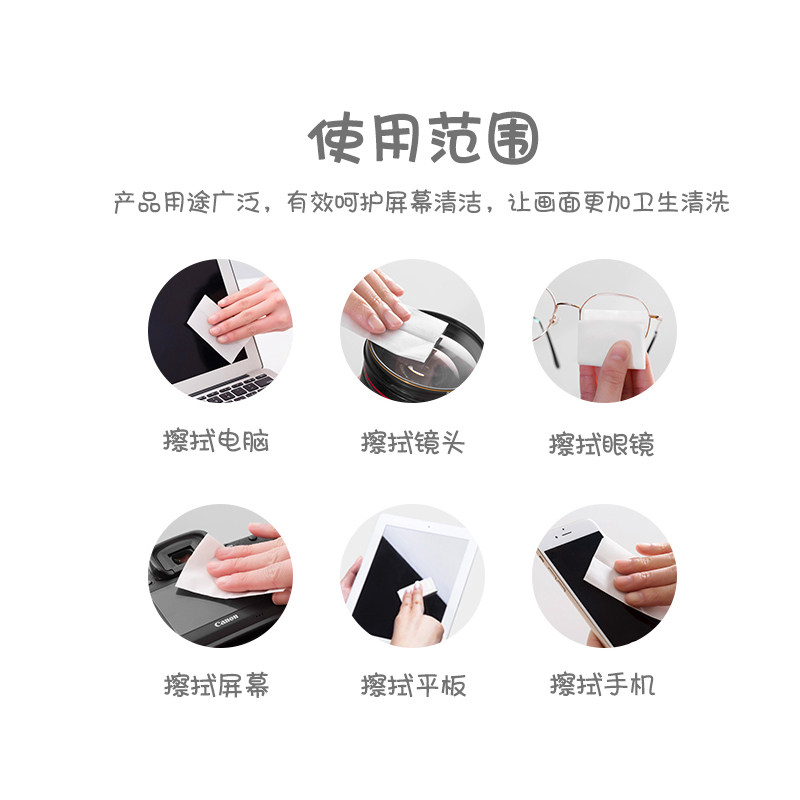 使用范围

产品用途广泛，有效呵护屏幕清洁，让画面更加卫生清洗

擦拭电脑

擦拭镜头

擦拭眼镜

Canon

擦拭屏幕

擦拭平板

擦拭手机