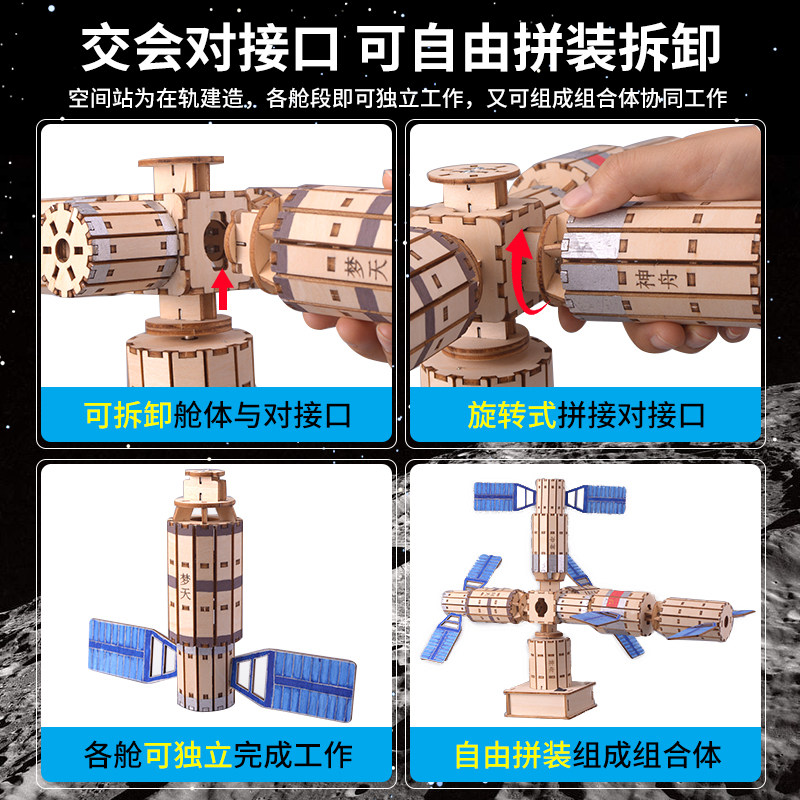 交会对接口 可自由拼装拆卸

空间站为在轨建造，各舱段即可独立工作，又可组成组合体协同工作

梦天

神舟

可拆卸舱体与对接口

旋转式拼接对接口

梦天

各舱可独立完成工作

自由拼装组成组合体