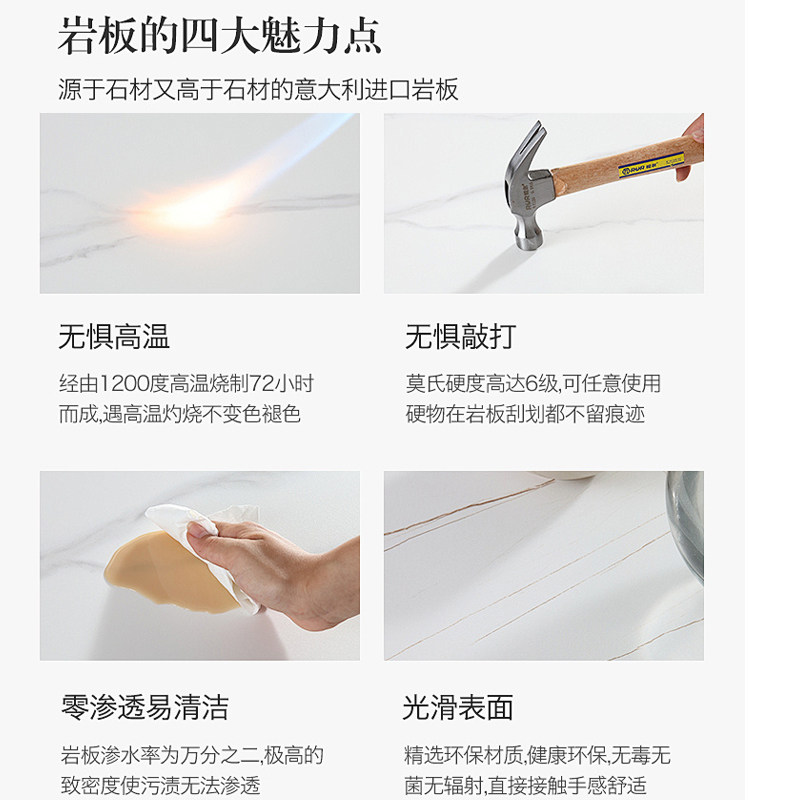 岩板的四大魅力点

源于石材又高于石材的意大利进口岩板

无惧高温

经由1200度高温烧制72小时而成,遇高温灼烧不变色褪色

无惧敲打

莫氏硬度高达6级,可任意使用硬物在岩板刮划都不留痕迹

零渗透易清洁

岩板渗水率为万分之二,极高的致密度使污渍无法渗透

光滑表面

精选环保材质,健康环保,无毒无菌无辐射,直接接触手感舒适