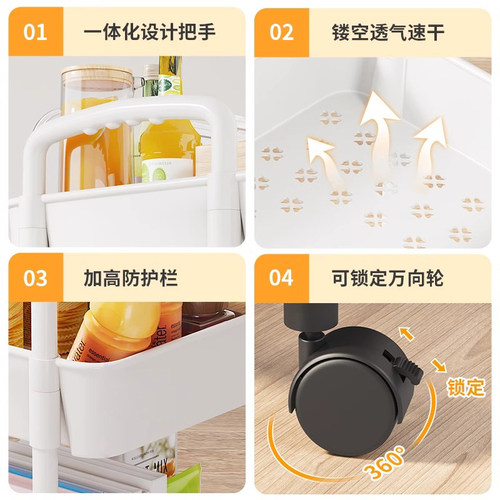 01 一体化设计把手

02 镂空透气速干

03 加高防护栏

essential water

MIX

04 可锁定万向轮

锁定

360°