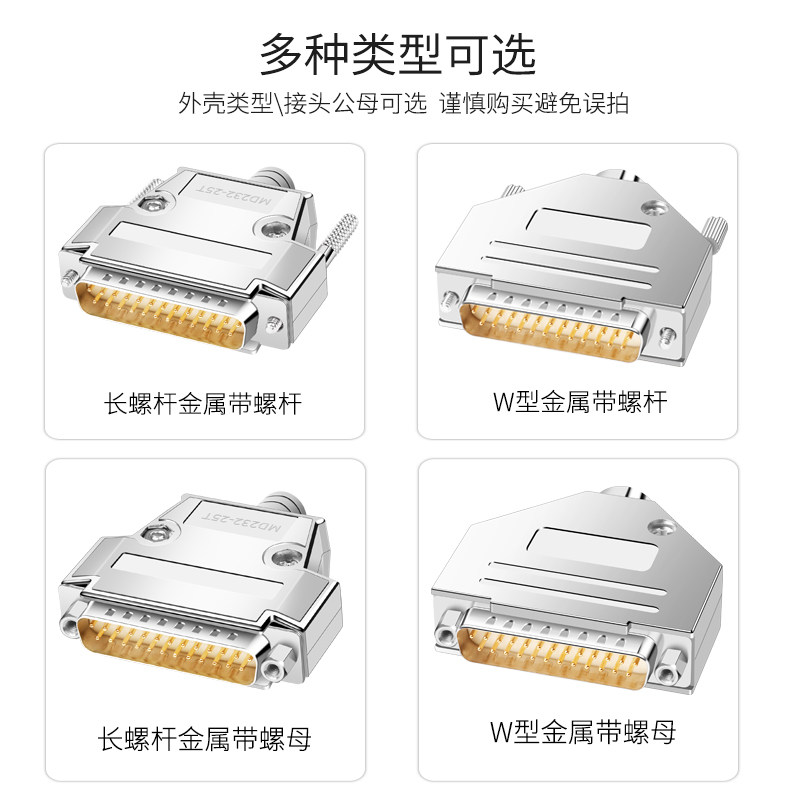 多种类型可选

外壳类型\接头公母可选 谨慎购买避免误拍

MD232-25T

长螺杆金属带螺杆

W型金属带螺杆

MD232-25T

长螺杆金属带螺母

W型金属带螺母