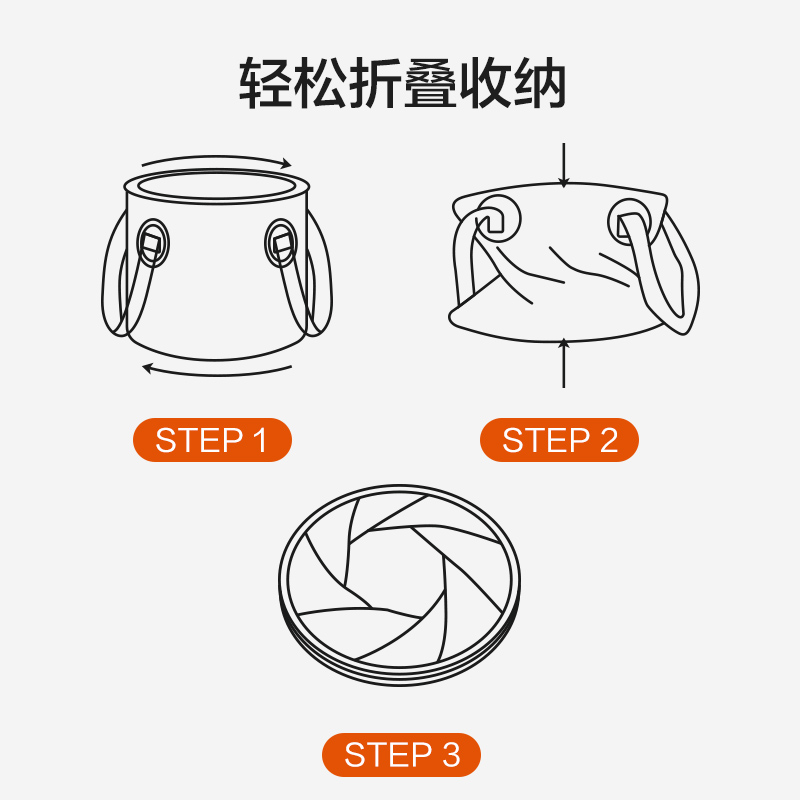 轻松折叠收纳

STEP 1

STEP 2

STEP 3