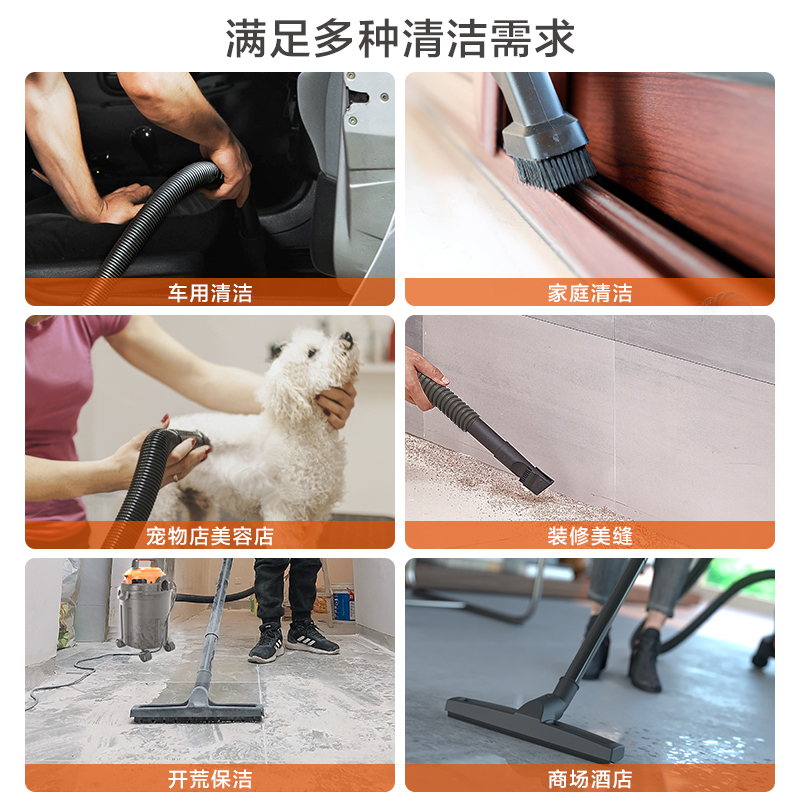 满足多种清洁需求

车用清洁

家庭清洁

宠物店美容店

装修美缝

开荒保洁

商场酒店