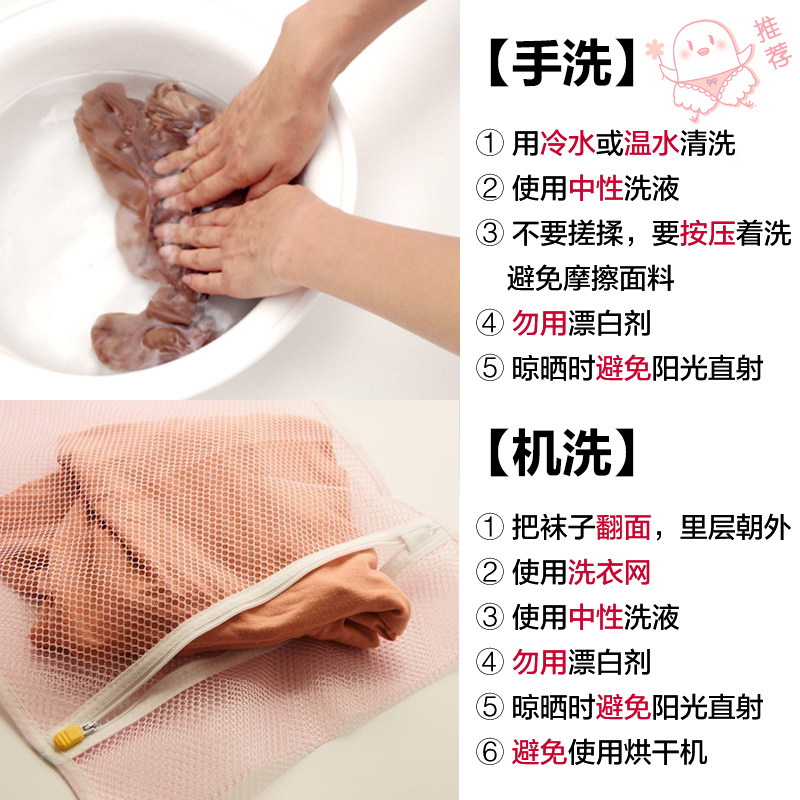 【手洗】

推荐

① 用冷水或温水清洗
② 使用中性洗液
③ 不要搓揉，要按压着洗 避免摩擦面料
④ 勿用漂白剂
⑤ 晾晒时避免阳光直射

【机洗】

① 把袜子翻面，里层朝外
② 使用洗衣网
③ 使用中性洗液
④ 勿用漂白剂
⑤ 晾晒时避免阳光直射
⑥ 避免使用烘干机