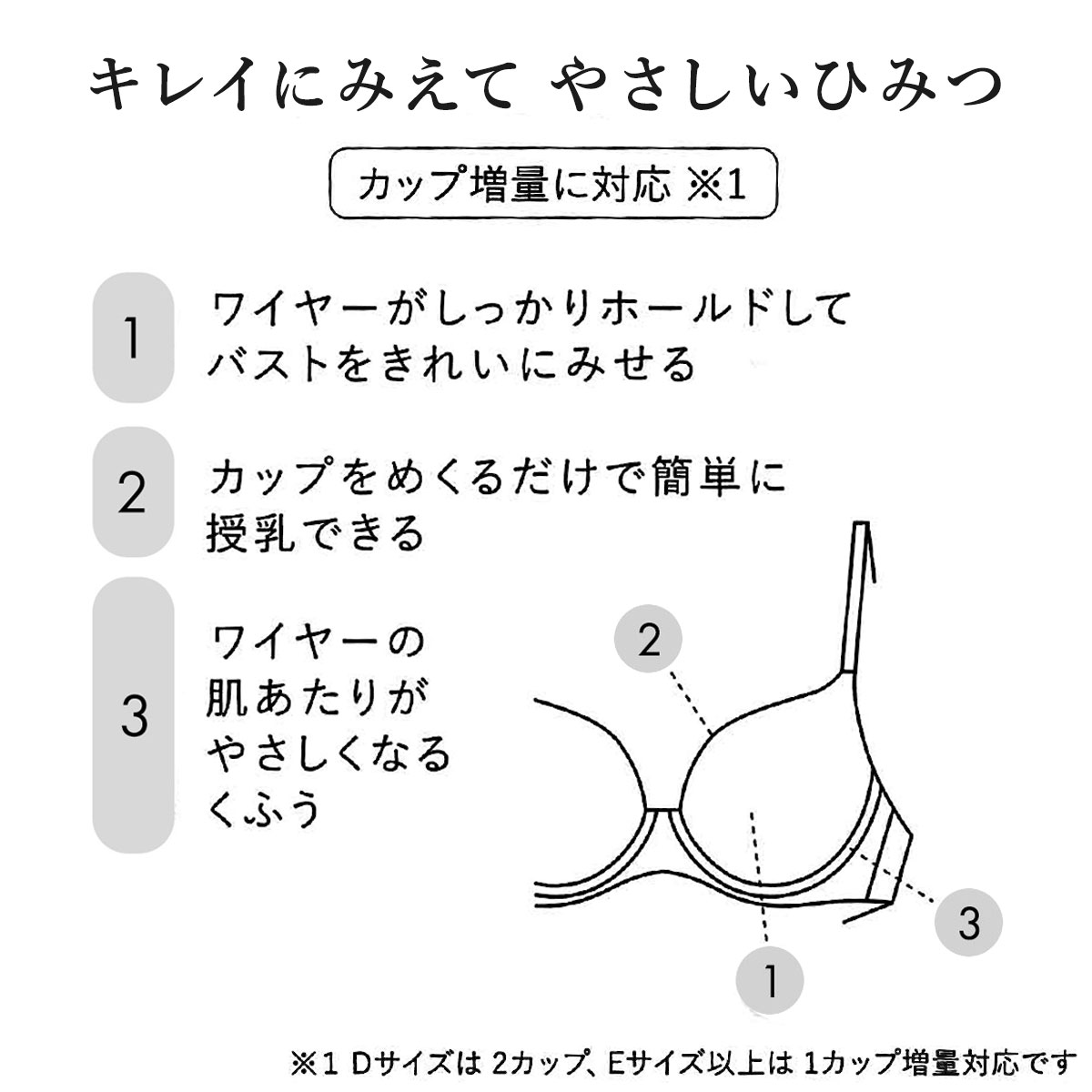 キレイにみえて やさしいひみつ

カップ増量に対応 ※1

1
ワイヤーがしっかりホールドしてバストをきれいにみせる

2
カップをめくるだけで簡単に授乳できる

3
ワイヤーの肌あたりがやさしくなるくふう

2

3

1

※1 Dサイズは 2カップ、Eサイズ以上は 1カップ増量対応です