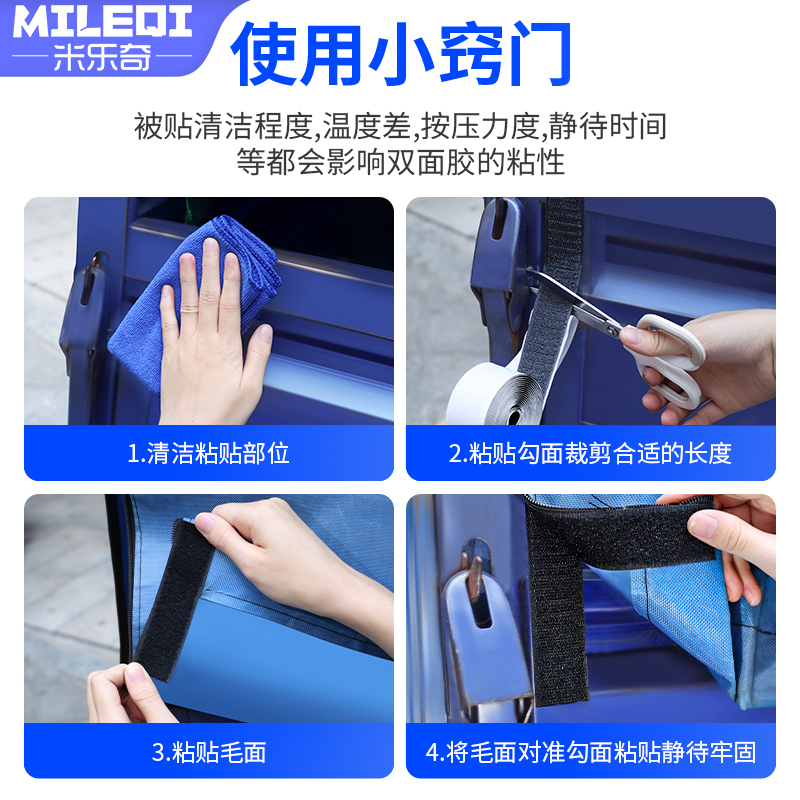 MILEQI
米乐奇

使用小窍门

被贴清洁程度,温度差,按压力度,静待时间等都会影响双面胶的粘性

1.清洁粘贴部位

2.粘贴勾面裁剪合适的长度

3.粘贴毛面

4.将毛面对准勾面粘贴静待牢固