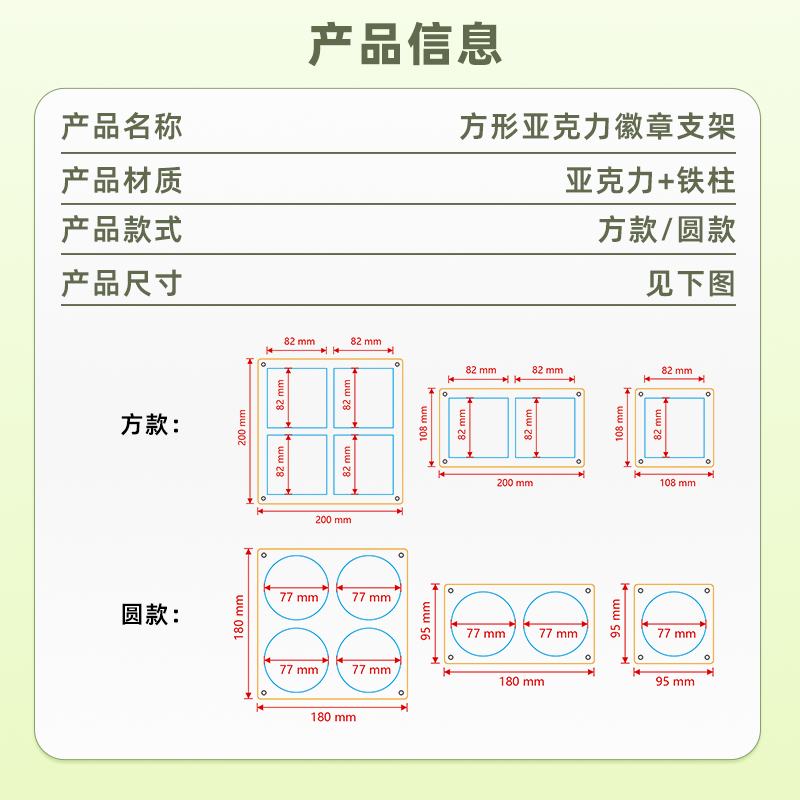 产品信息

| 产品名称 | 方形亚克力徽章支架 |
|---|---|
| 产品材质 | 亚克力+铁柱 |
| 产品款式 | 方款/圆款 |
| 产品尺寸 | 见下图 |

方款：

82 mm 82 mm
200 mm
82 mm 82 mm
82 mm 82 mm
200 mm

82 mm 82 mm
108 mm
82 mm 82 mm
200 mm

82 mm
108 mm
82 mm
108 mm

圆款：

180 mm
77 mm 77 mm
77 mm 77 mm
180 mm

95 mm
77 mm 77 mm
180 mm

95 mm
77 mm
95 mm