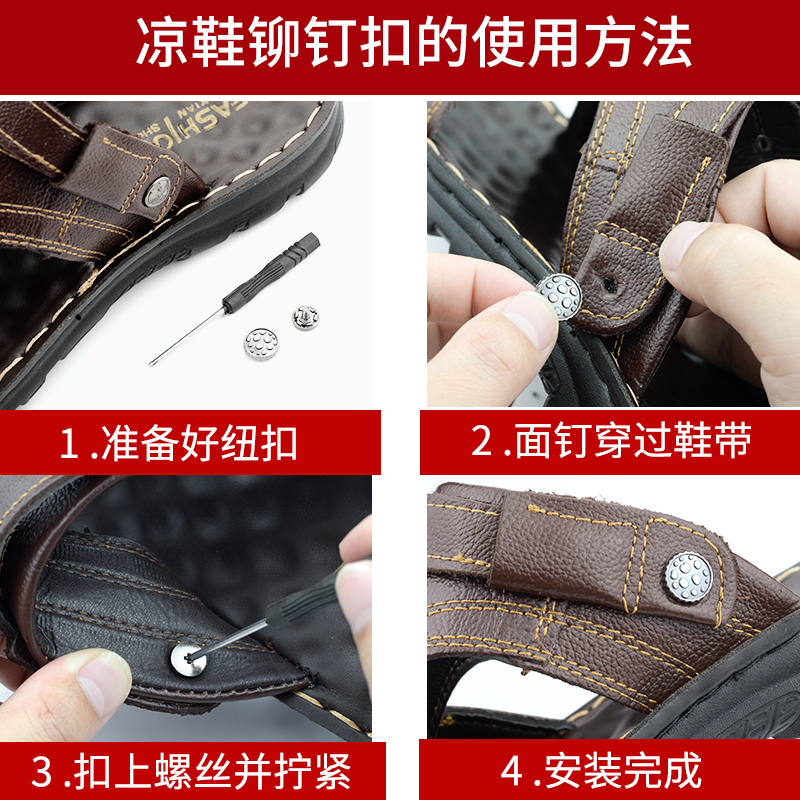 凉鞋铆钉扣的使用方法

1.准备好纽扣

2.面钉穿过鞋带

3.扣上螺丝并拧紧

4.安装完成