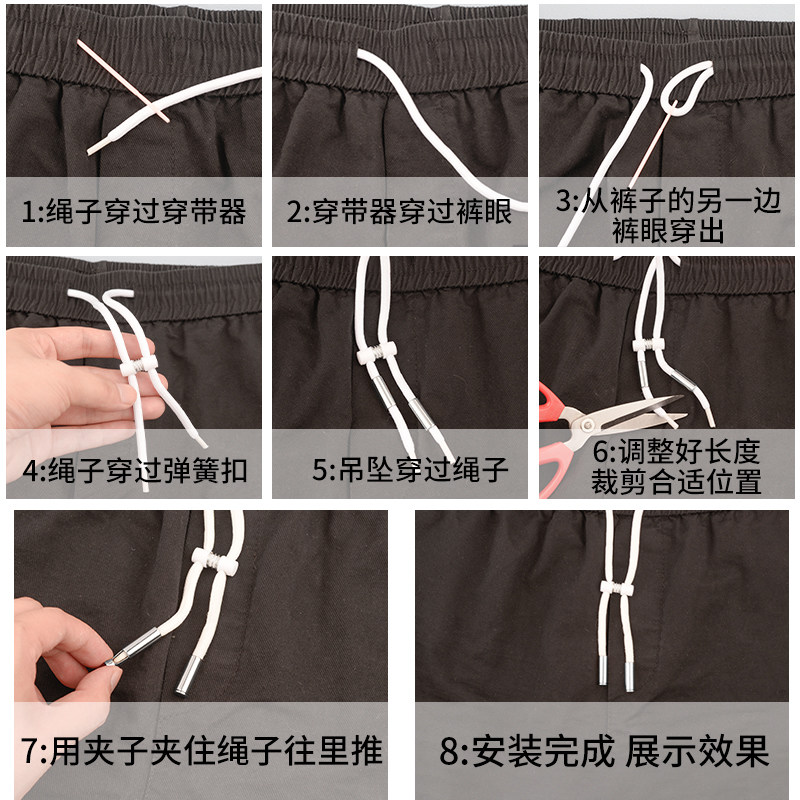 1:绳子穿过穿带器

2:穿带器穿过裤眼

3:从裤子的另一边裤眼穿出

4:绳子穿过弹簧扣

5:吊坠穿过绳子

6:调整好长度裁剪合适位置

7:用夹子夹住绳子往里推

8:安装完成 展示效果